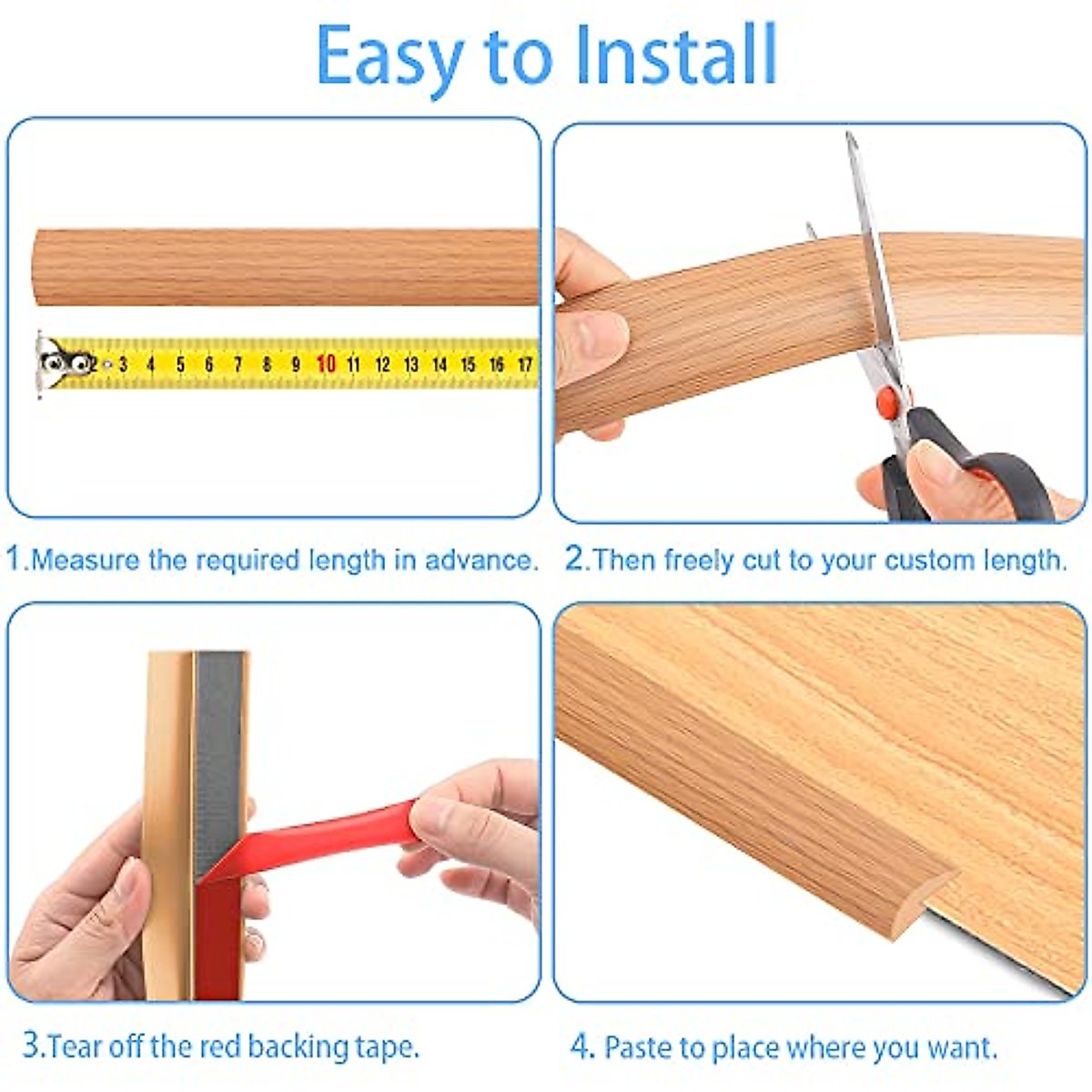 Easy to Install

2 3 4 5 6 7 8 9 10 11 12 13 14 15 16 17

1.Measure the required length in advance.

2.Then freely cut to your custom length.

3.Tear off the red backing tape.

4. Paste to place where you want.