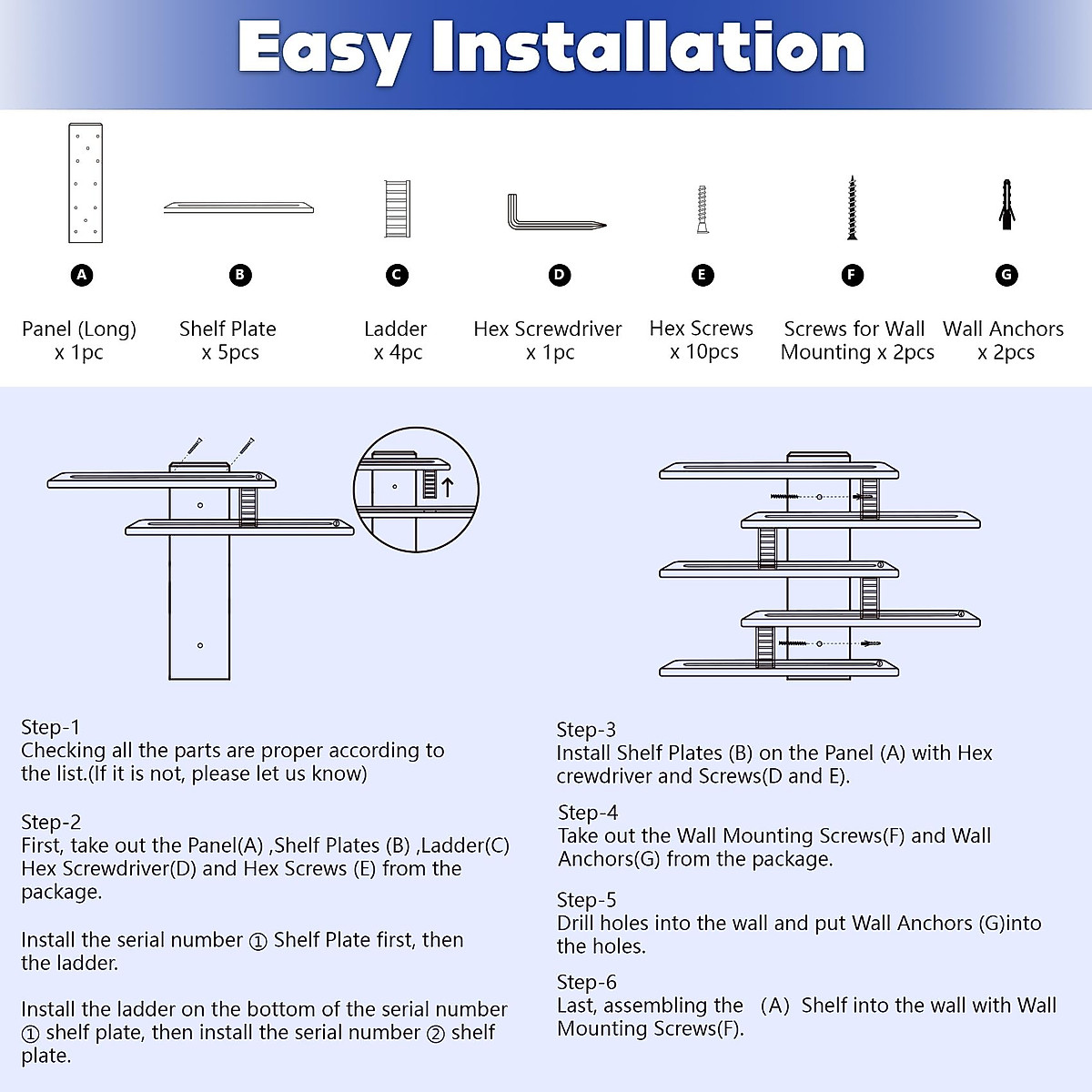 Easy Installation

A
Panel (Long)
x 1pc

B
Shelf Plate
x 5pcs

C
Ladder
x 4pc

D
Hex Screwdriver
x 1pc

E
Hex Screws
x 10pcs

F
Screws for Wall
Mounting x 2pcs

G
Wall Anchors
x 2pcs

Step-1
Checking all the parts are proper according to the list.(If it is not, please let us know)

Step-2
First, take out the Panel(A) ,Shelf Plates (B) ,Ladder(C) Hex Screwdriver(D) and Hex Screws (E) from the package.

Install the serial number ① Shelf Plate first, then the ladder.

Install the ladder on the bottom of the serial number ① shelf plate, then install the serial number ② shelf plate.

Step-3
Install Shelf Plates (B) on the Panel (A) with Hex crewdriver and Screws(D and E).

Step-4
Take out the Wall Mounting Screws(F) and Wall Anchors(G) from the package.

Step-5
Drill holes into the wall and put Wall Anchors (G)into the holes.

Step-6
Last, assembling the (A) Shelf into the wall with Wall Mounting Screws(F).