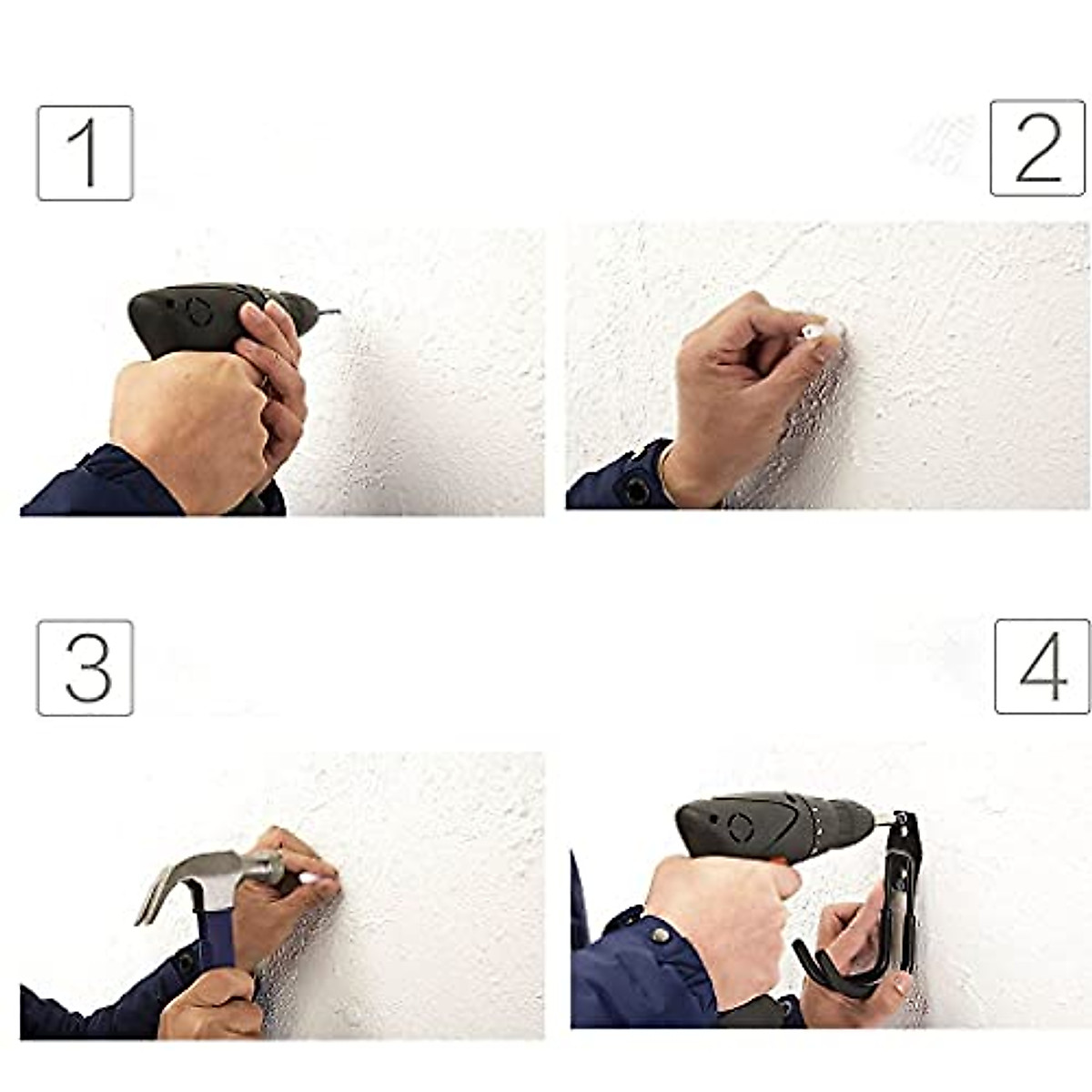 1

2

3

4