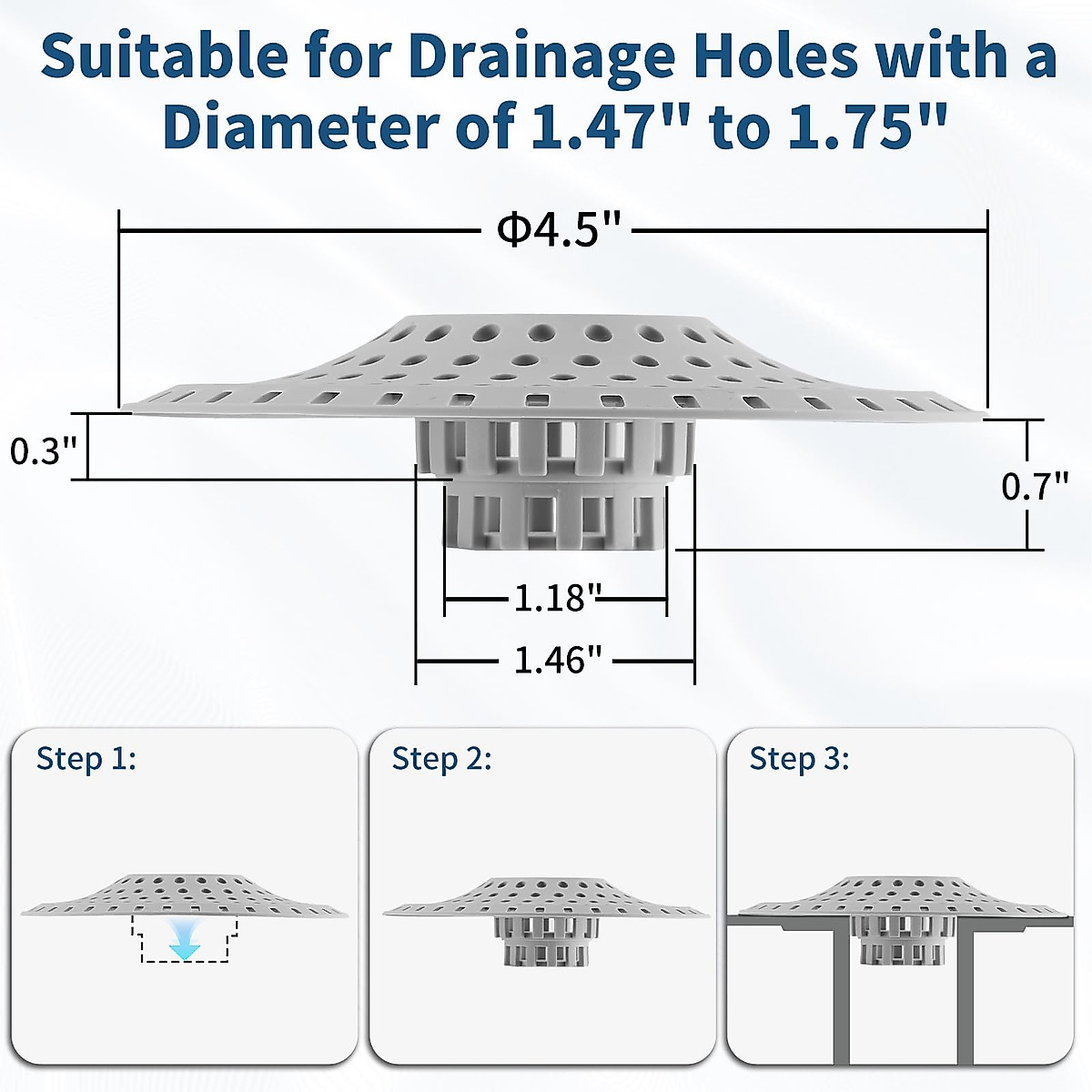 Suitable for Drainage Holes with a Diameter of 1.47" to 1.75"

Φ4.5"

0.3"

0.7"

1.18"

1.46"

Step 1:

Step 2:

Step 3: