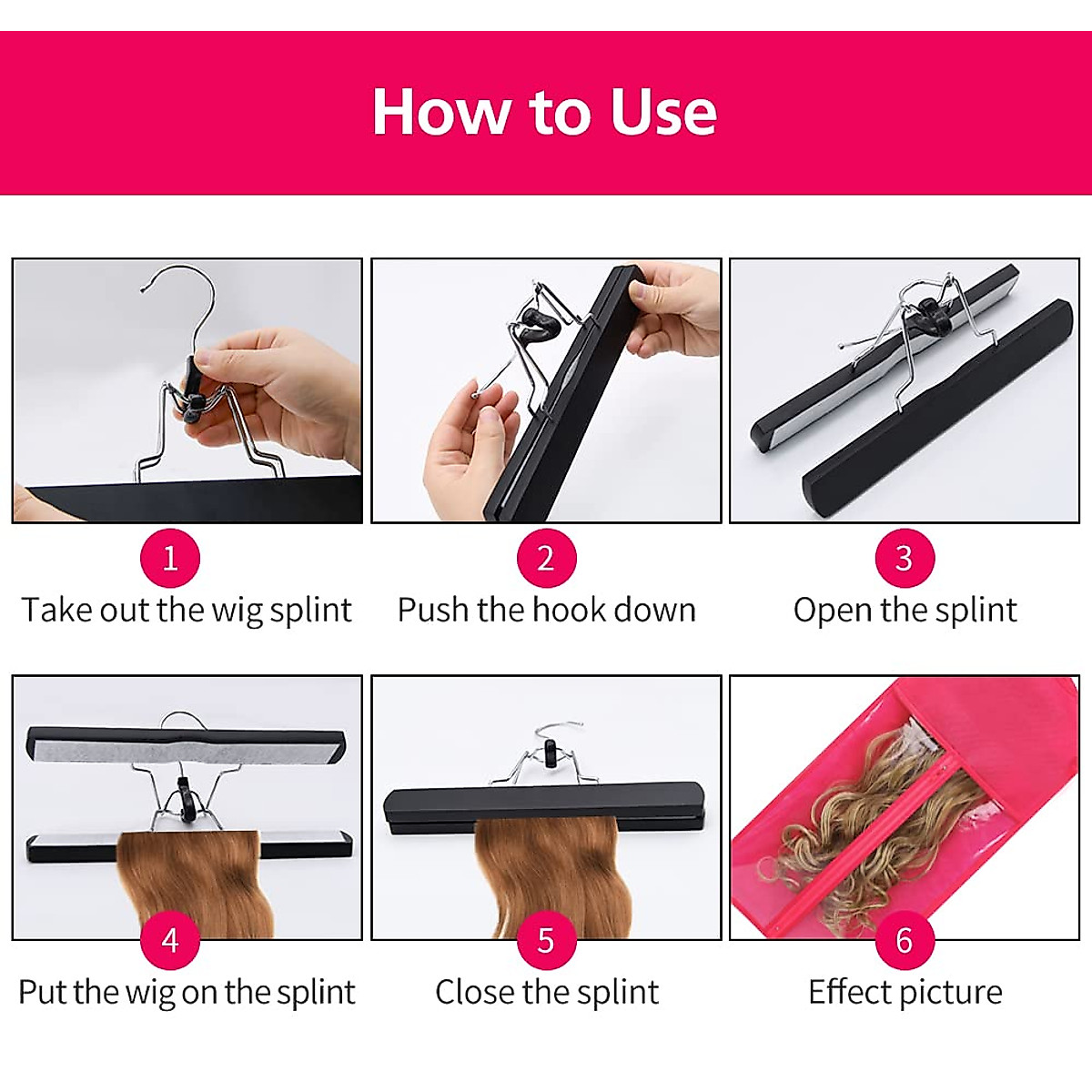 How to Use

1
Take out the wig splint

2
Push the hook down

3
Open the splint

4
Put the wig on the splint

5
Close the splint

6
Effect picture