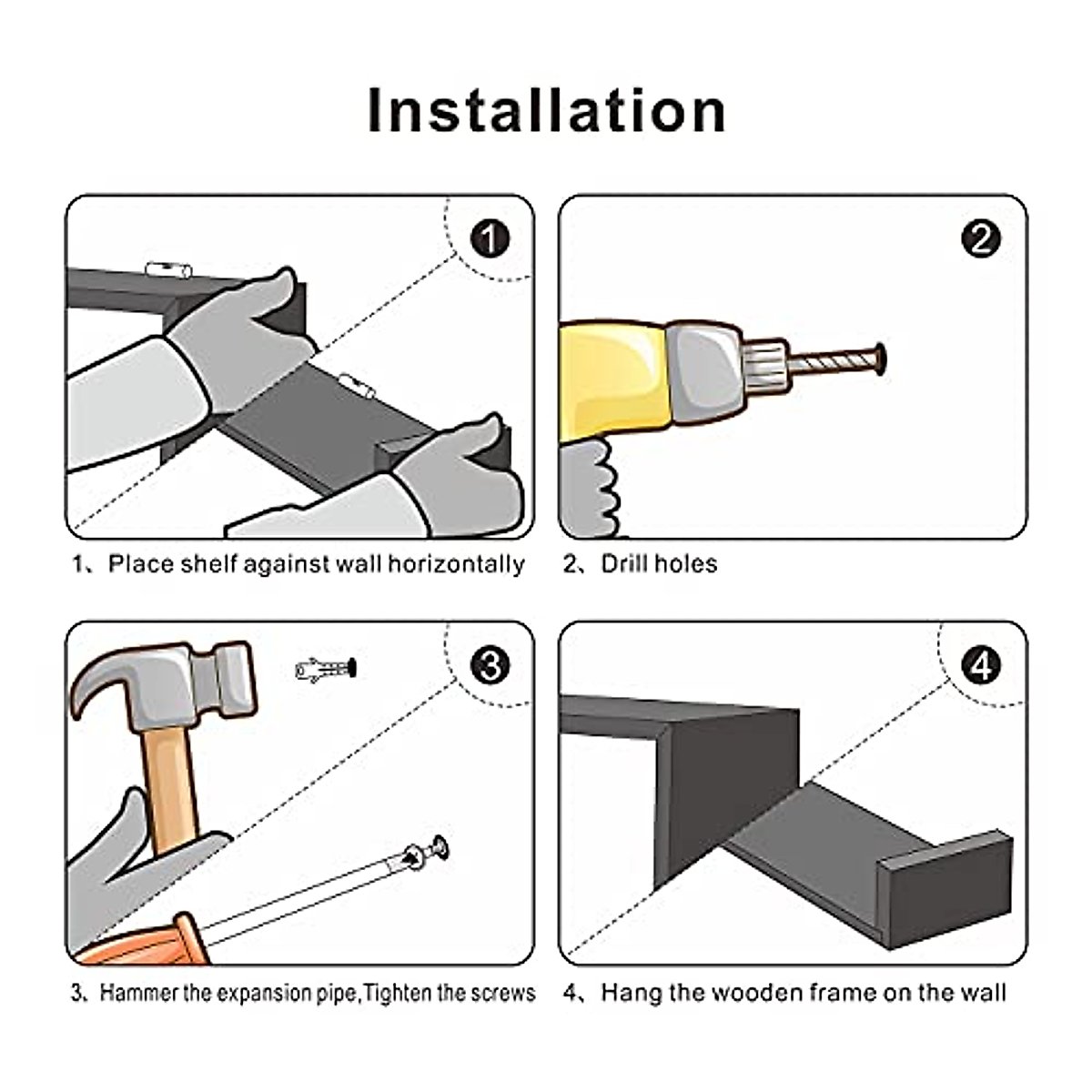 Installation

1

1、Place shelf against wall horizontally

2

2、Drill holes

3

3、Hammer the expansion pipe,Tighten the screws

4

4、Hang the wooden frame on the wall