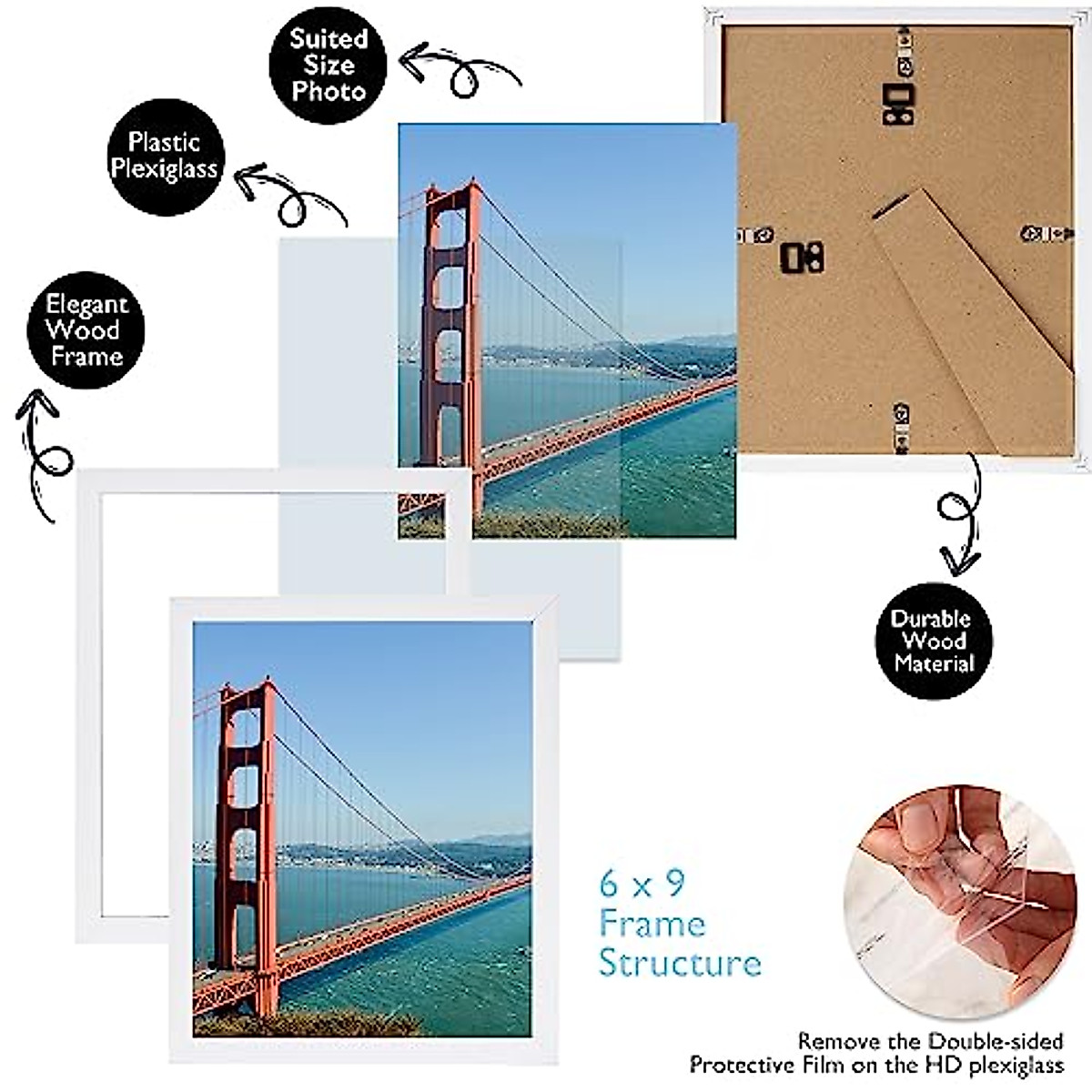 Suited Size Photo

Plastic Plexiglass

Elegant Wood Frame

Durable Wood Material

6 x 9 Frame Structure

Remove the Double-sided Protective Film on the HD plexiglass