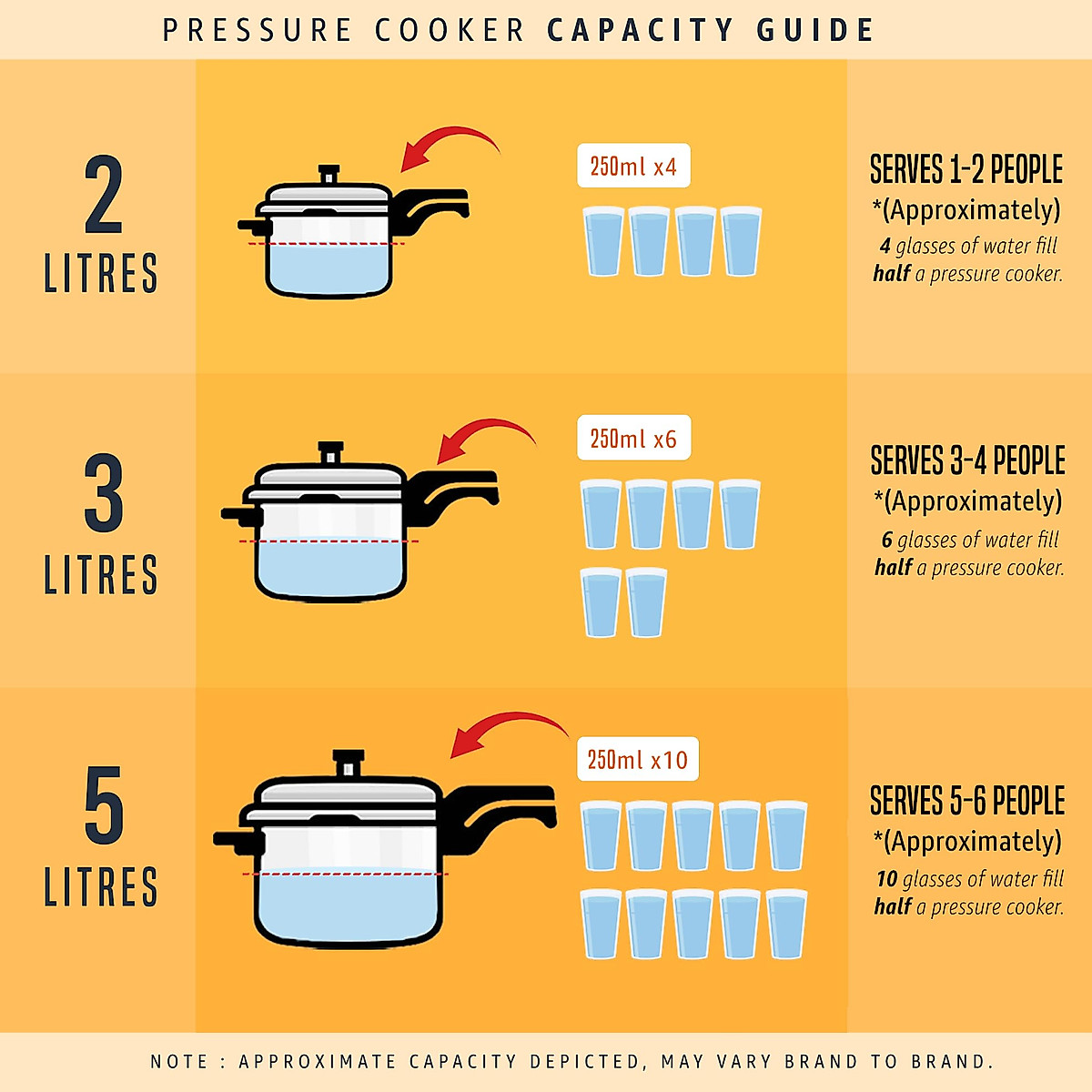 PRESSURE COOKER CAPACITY GUIDE

2 LITRES

250ml x4

SERVES 1-2 PEOPLE
*(Approximately)
4 glasses of water fill half a pressure cooker.

3 LITRES

250ml x6

SERVES 3-4 PEOPLE
*(Approximately)
6 glasses of water fill half a pressure cooker.

5 LITRES

250ml x10

SERVES 5-6 PEOPLE
*(Approximately)
10 glasses of water fill half a pressure cooker.

NOTE : APPROXIMATE CAPACITY DEPICTED, MAY VARY BRAND TO BRAND.