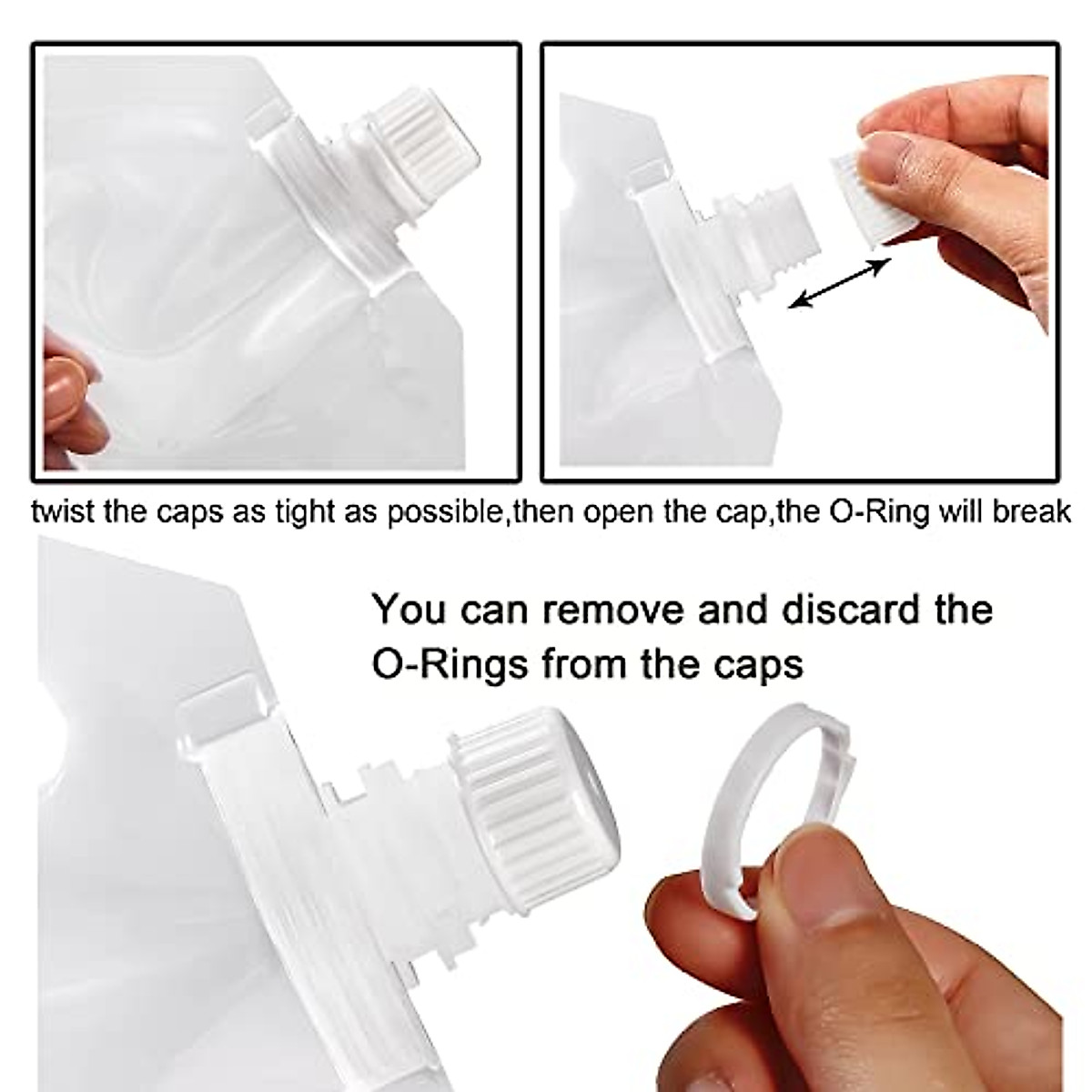 twist the caps as tight as possible,then open the cap,the O-Ring will break

You can remove and discard the O-Rings from the caps