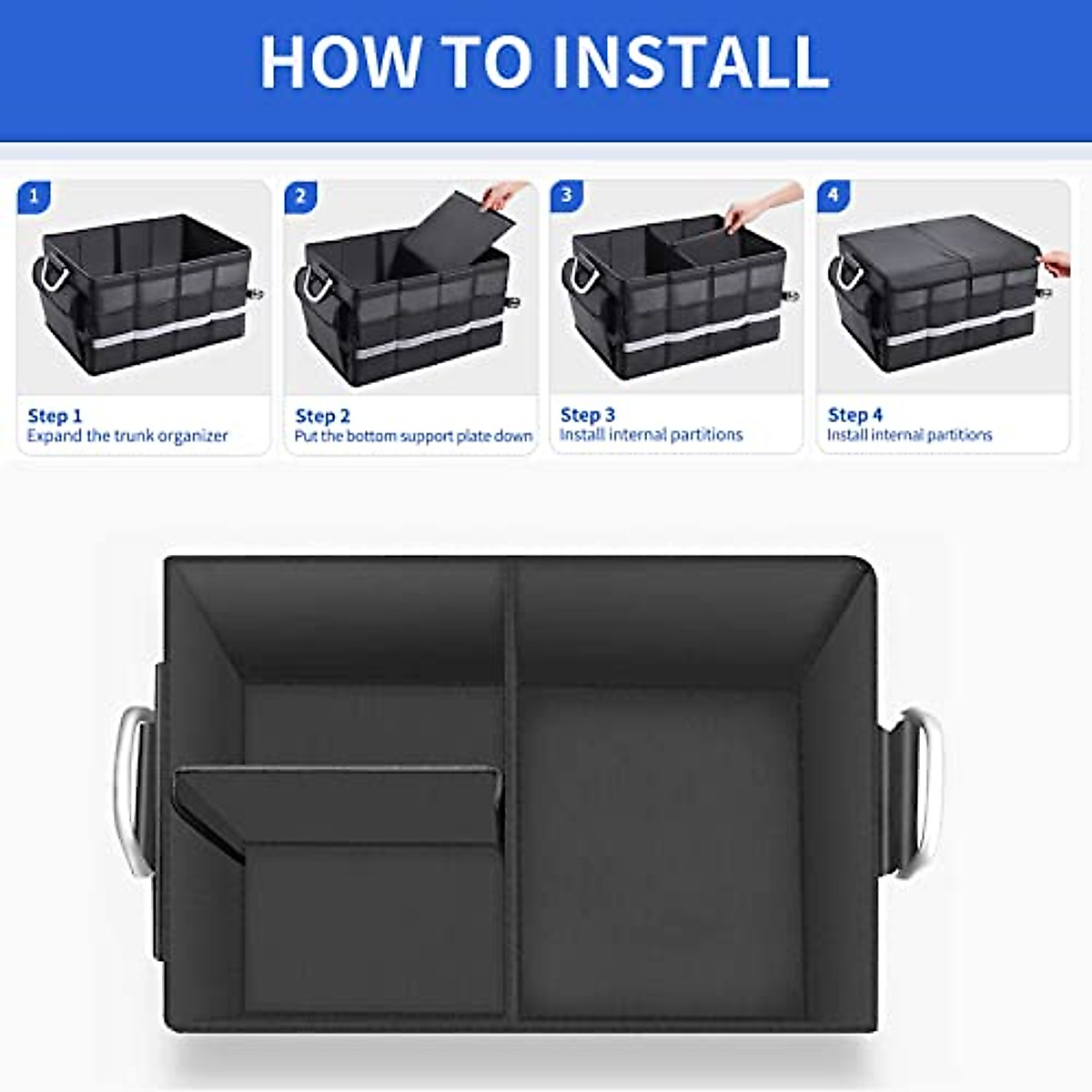 HOW TO INSTALL

1

Step 1
Expand the trunk organizer

2

Step 2
Put the bottom support plate down

3

Step 3
Install internal partitions

4

Step 4
Install internal partitions