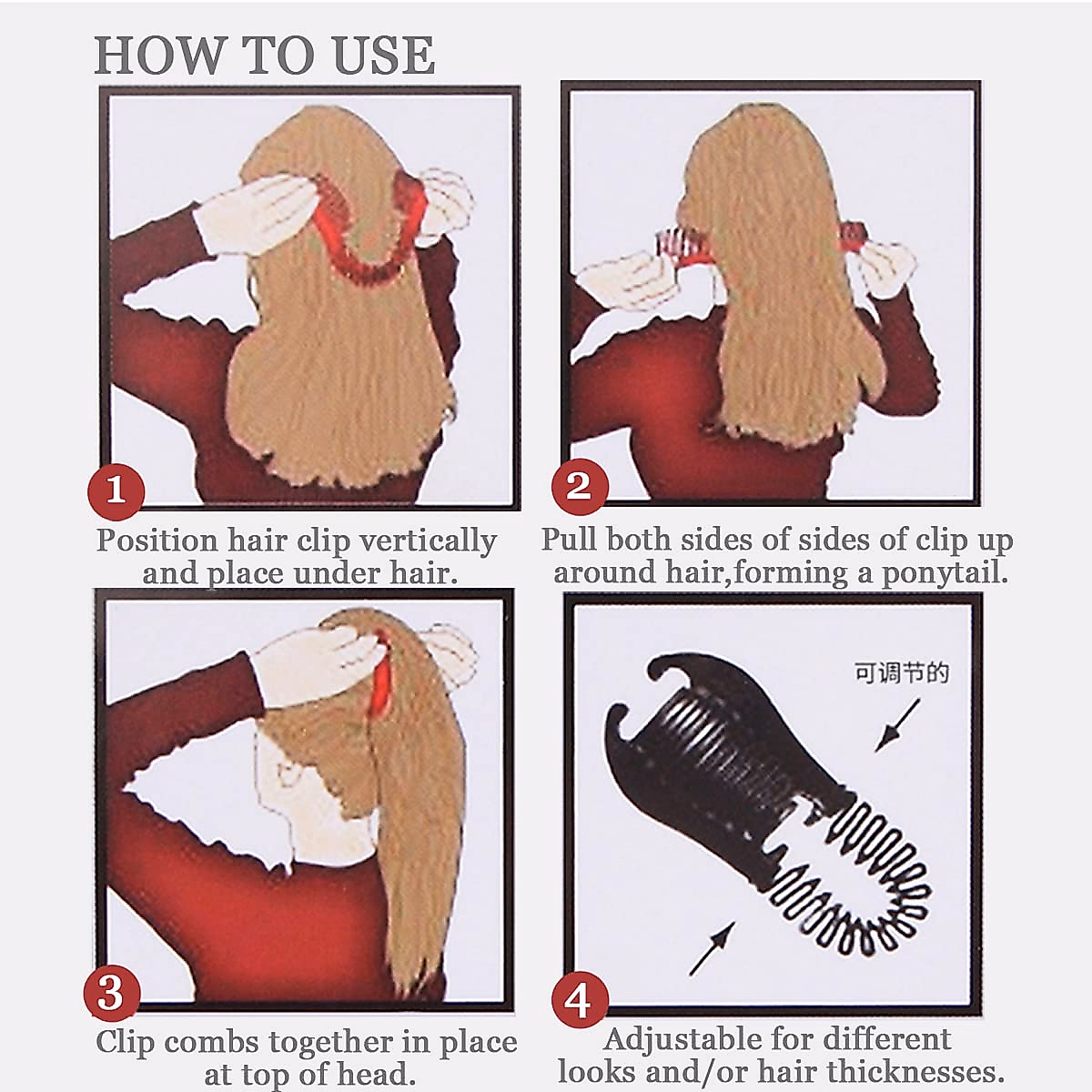 HOW TO USE

1
Position hair clip vertically and place under hair.

2
Pull both sides of sides of clip up around hair,forming a ponytail.

3
Clip combs together in place at top of head.

可调节的

4
Adjustable for different looks and/or hair thicknesses.