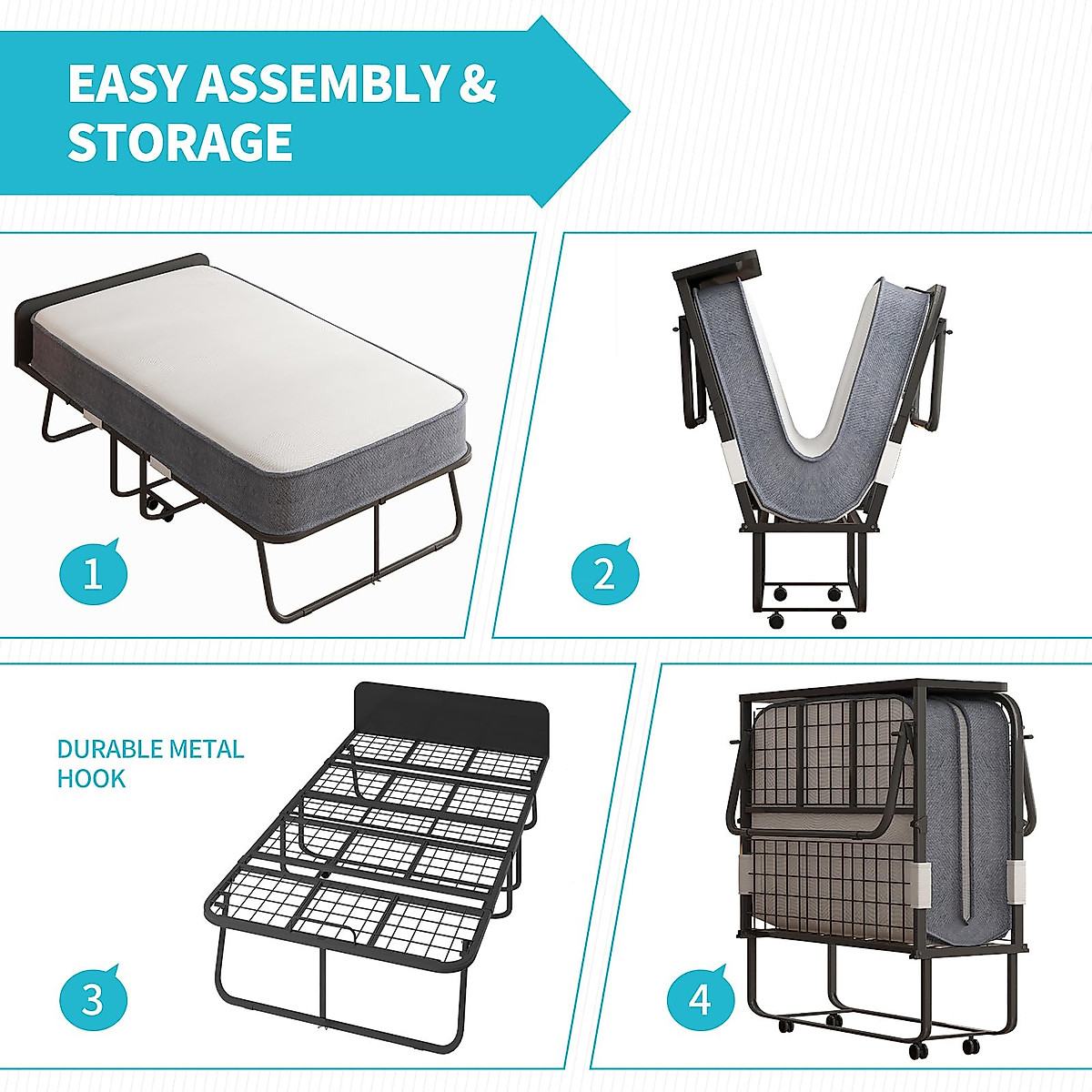 EASY ASSEMBLY & STORAGE

1

2

DURABLE METAL HOOK

3

4