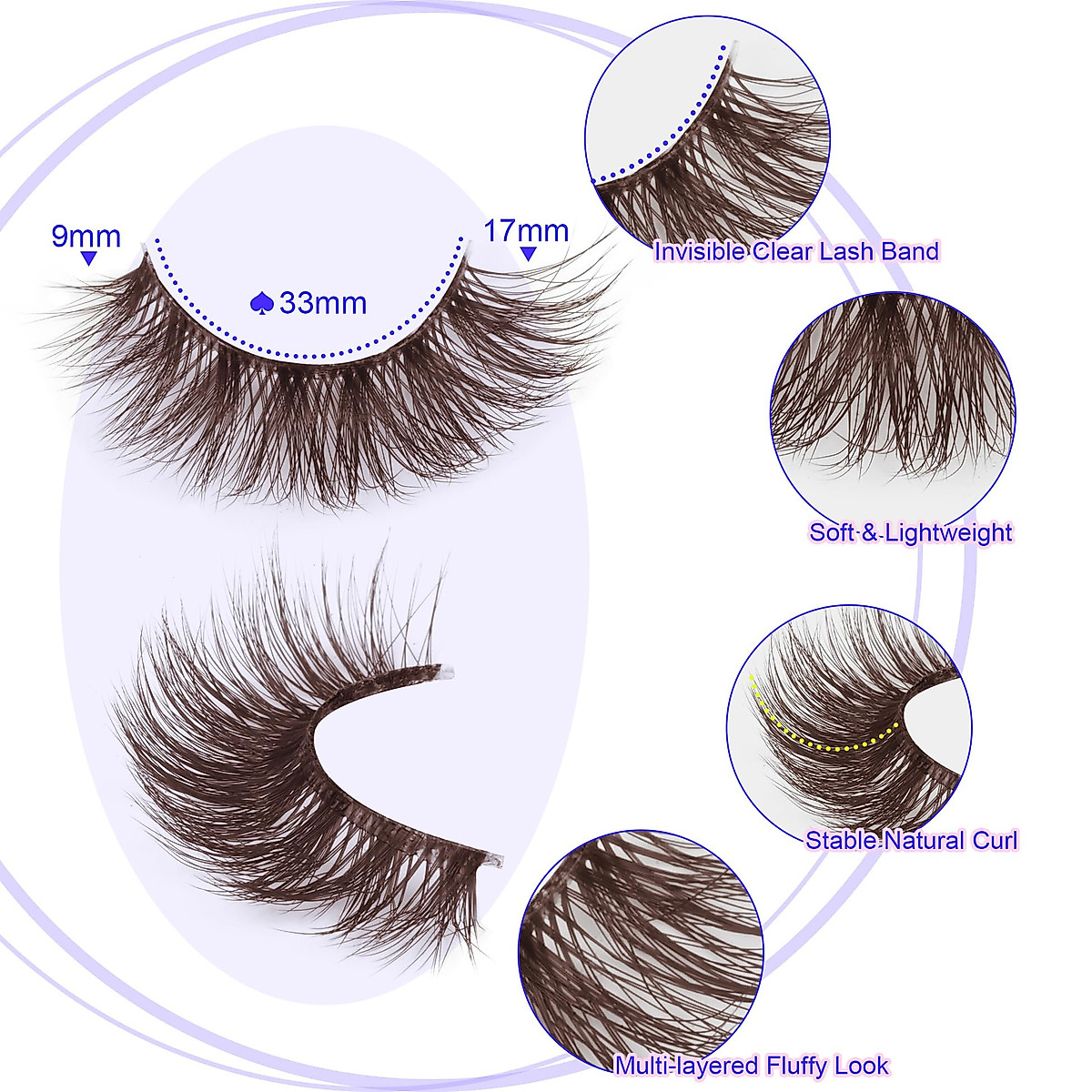 9mm

17mm

33mm

Invisible Clear Lash Band

Soft & Lightweight

Stable Natural Curl

Multi-layered Fluffy Look