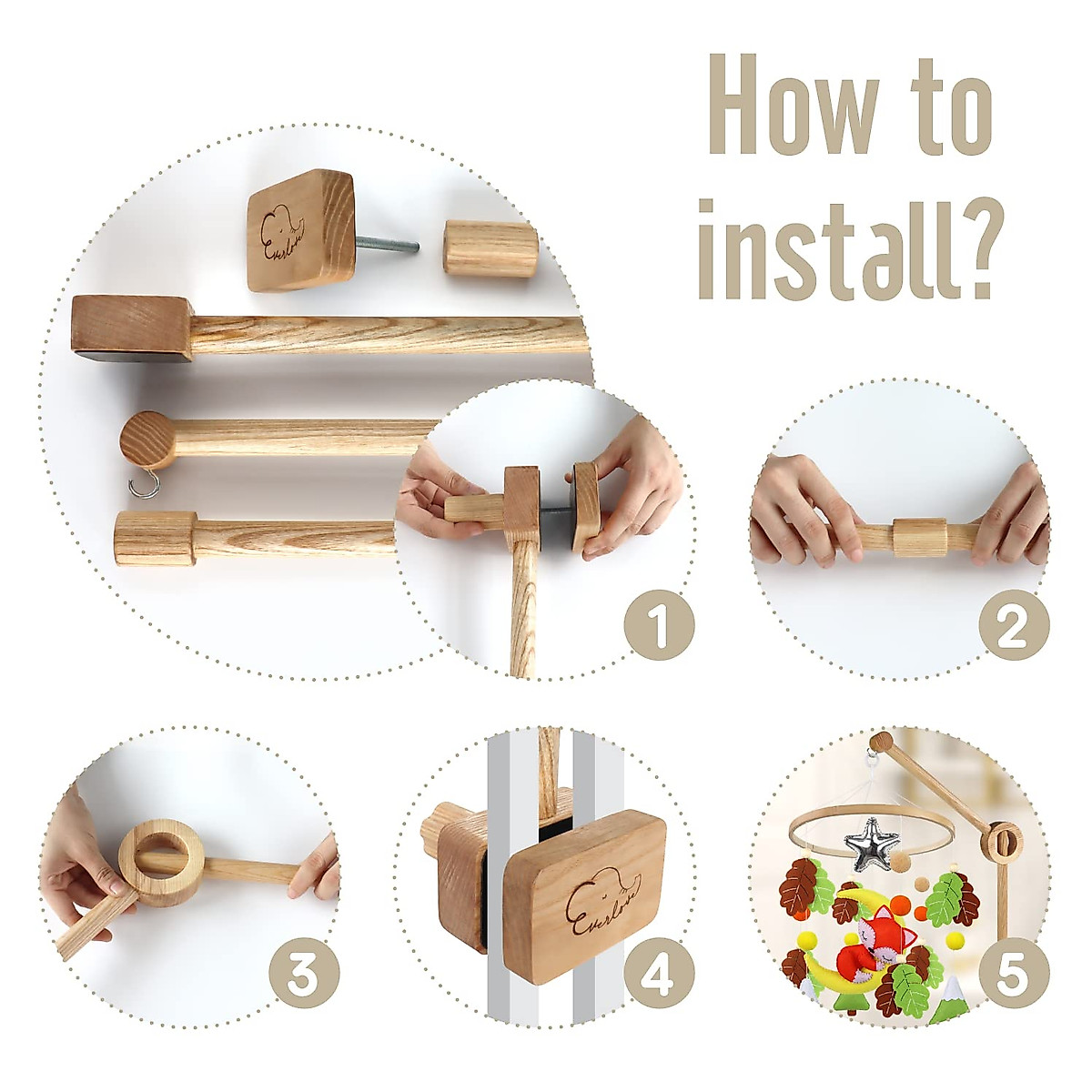 How to install?

Everlove

1

2

3

Everlove

4

5