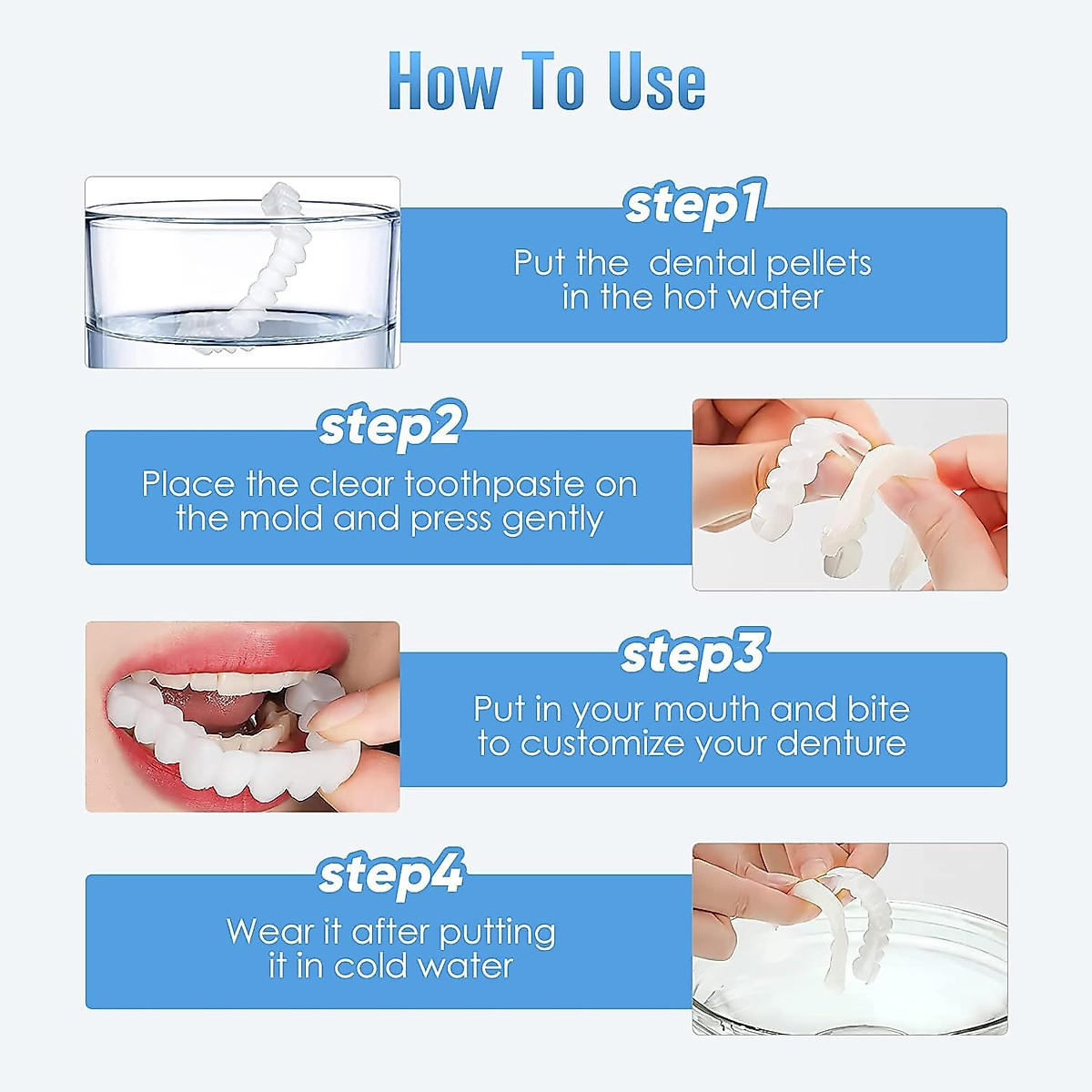 How To Use

step1
Put the  dental pellets in the hot water

step2
Place the clear toothpaste on the mold and press gently

step3
Put in your mouth and bite to customize your denture

step4
Wear it after putting it in cold water