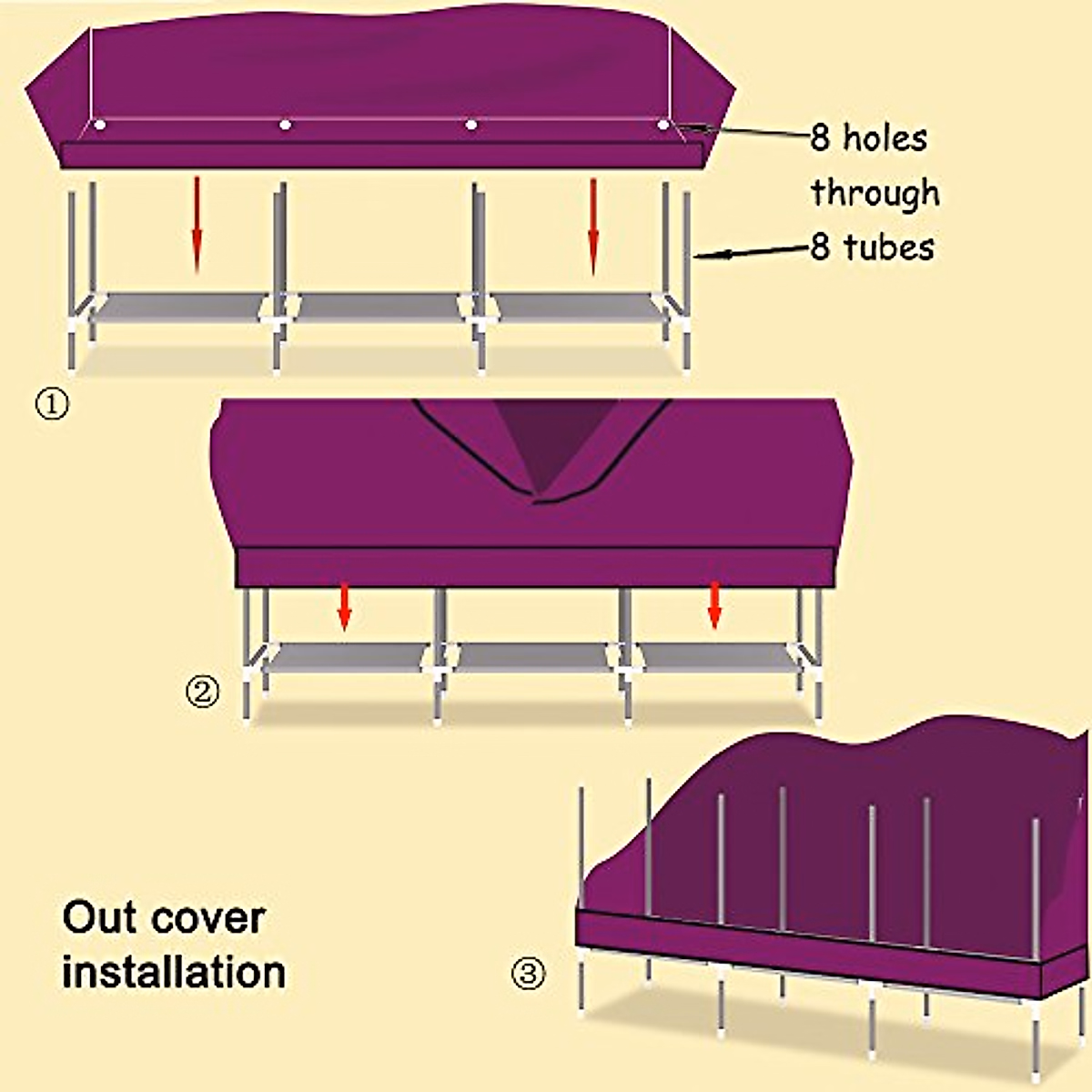 8 holes through 8 tubes

①

②

Out cover installation

③