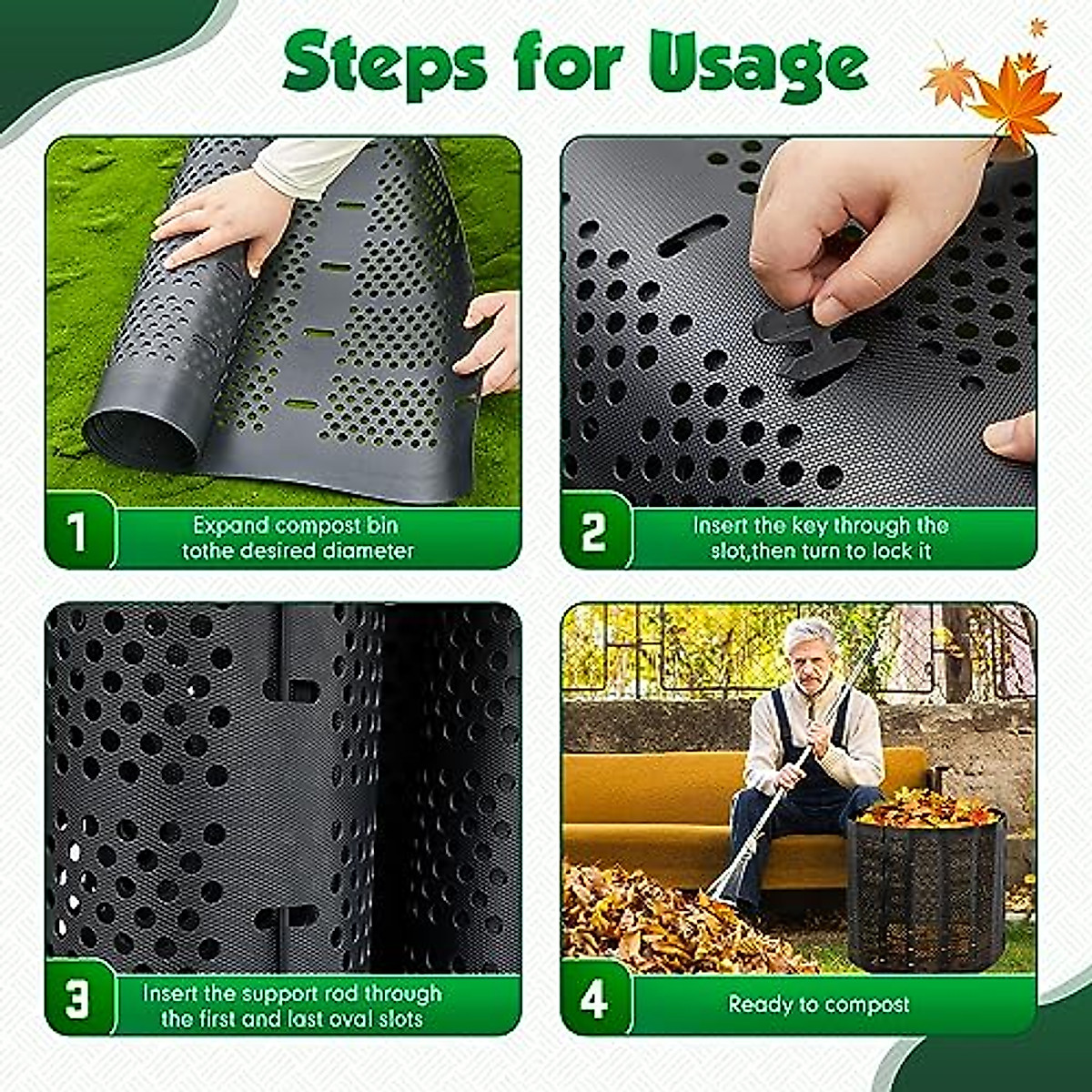 Steps for Usage

1
Expand compost bin tothe desired diameter

2
Insert the key through the slot,then turn to lock it

3
Insert the support rod through the first and last oval slots

4
Ready to compost