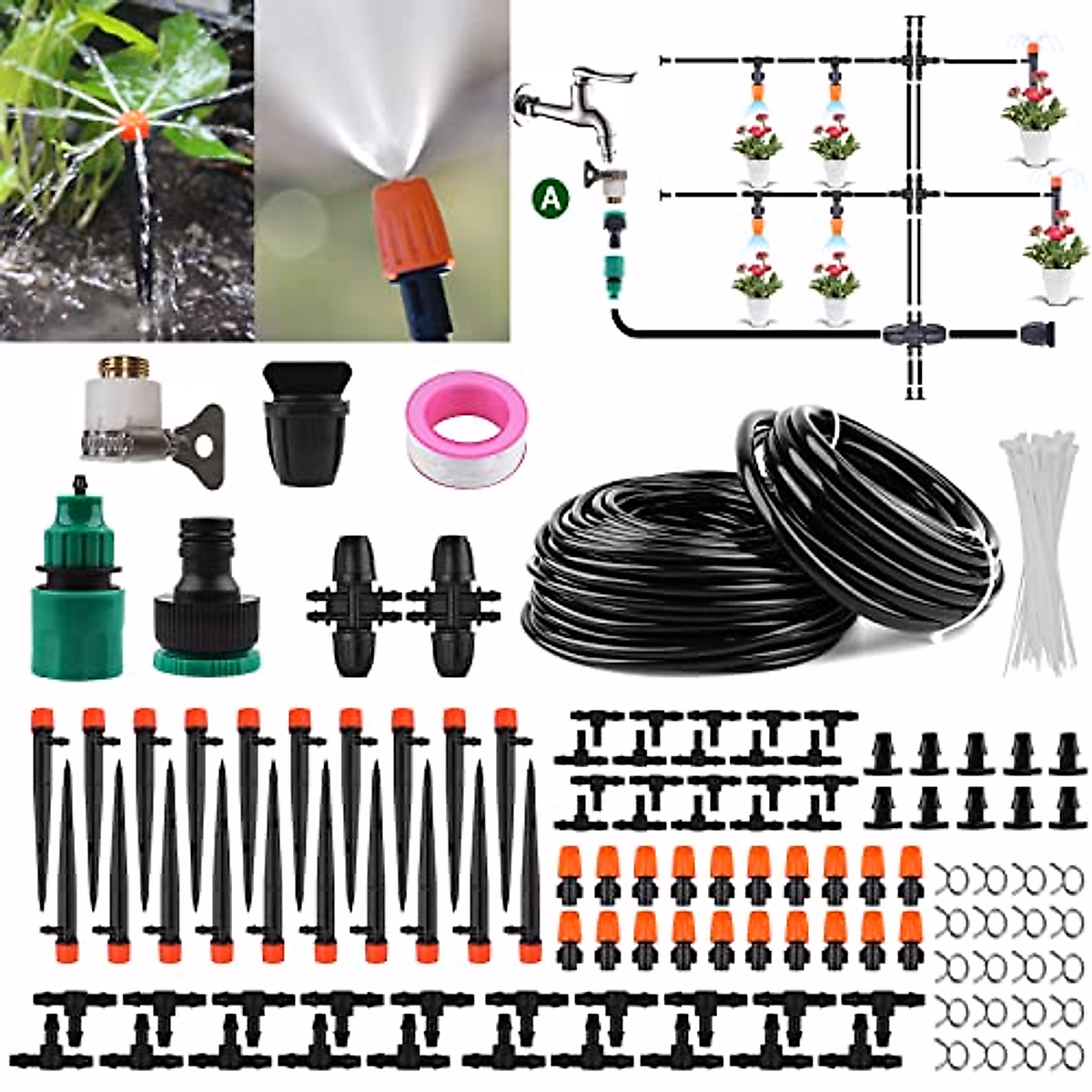 A