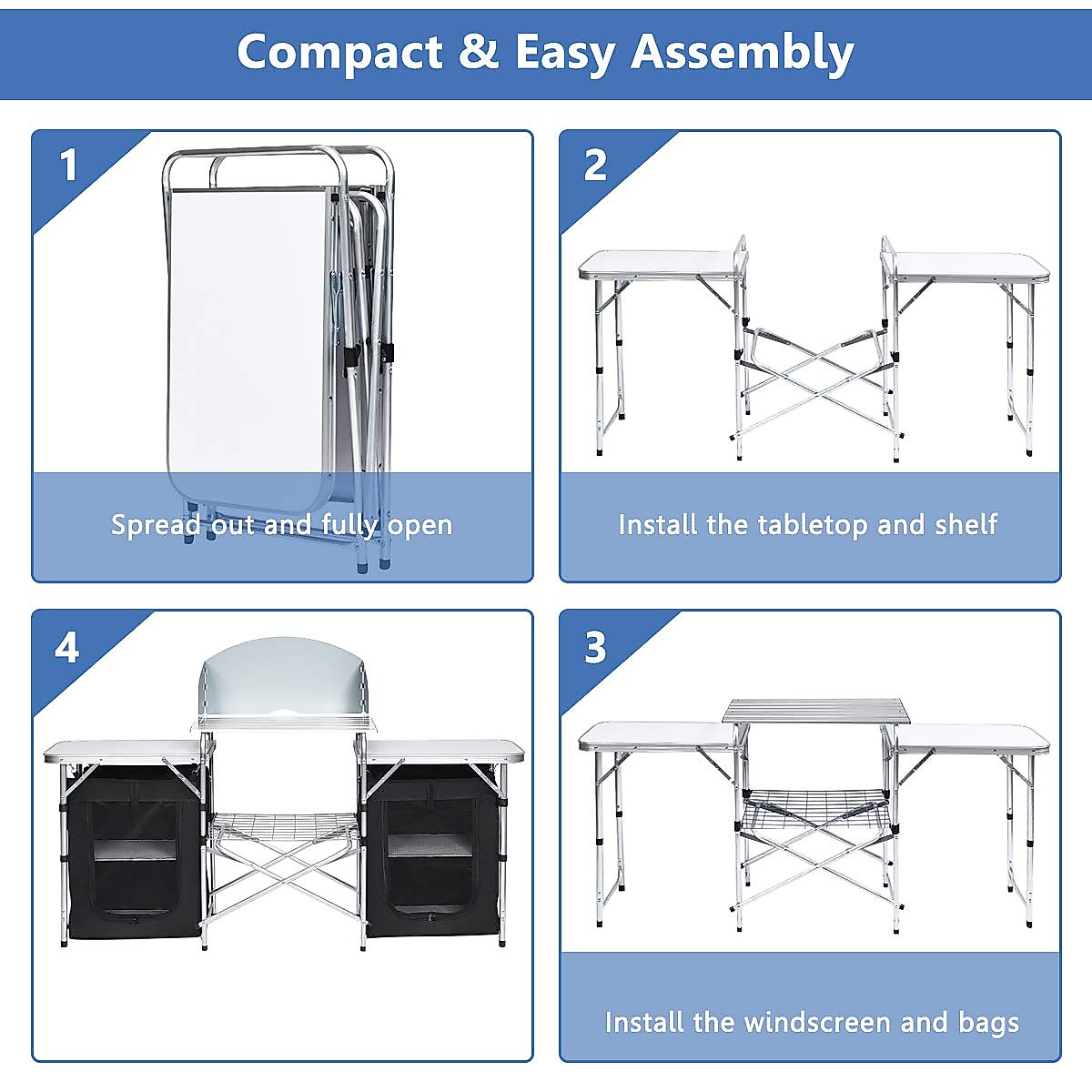 Compact & Easy Assembly

1

Spread out and fully open

2

Install the tabletop and shelf

4

3

Install the windscreen and bags