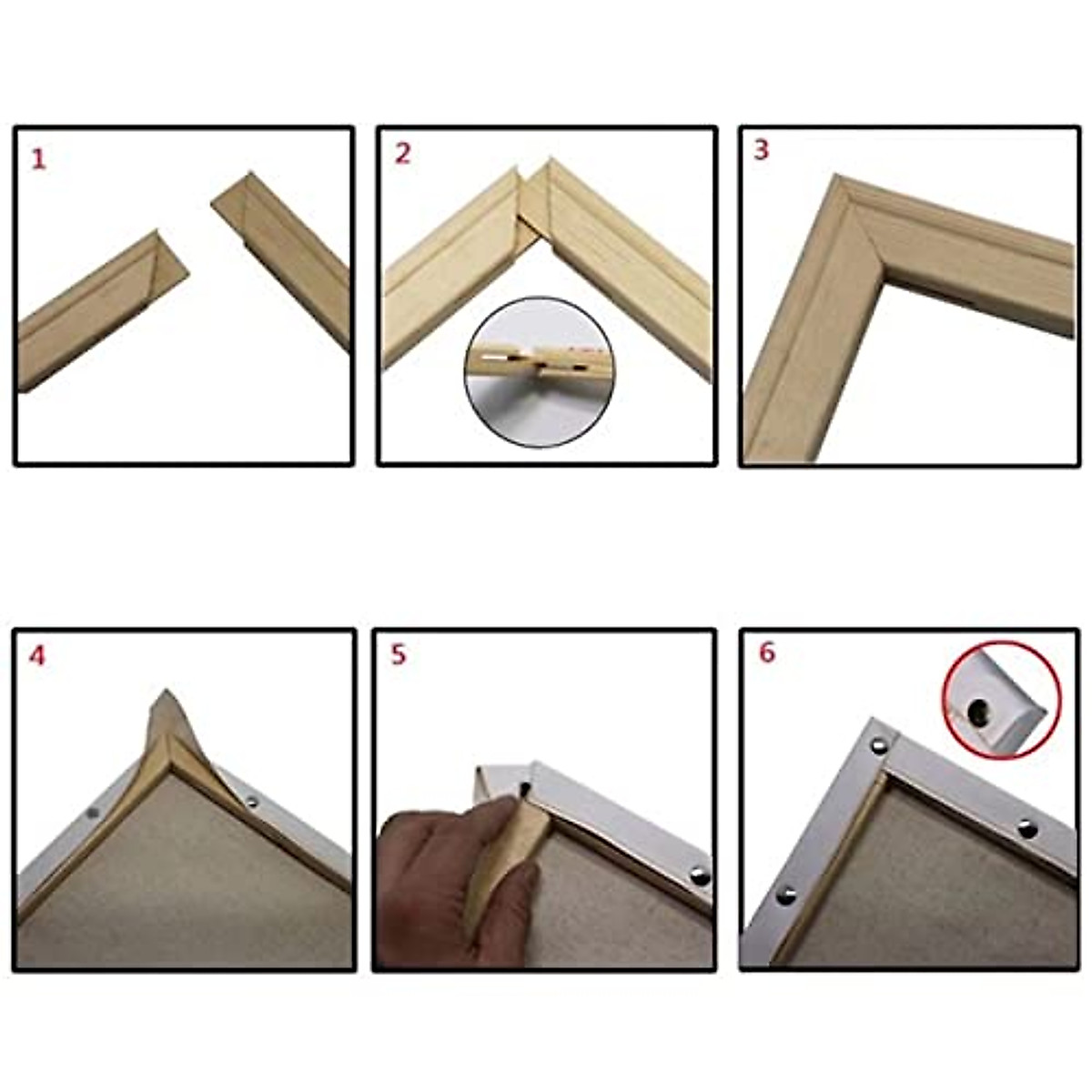 1

2

3

4

5

6