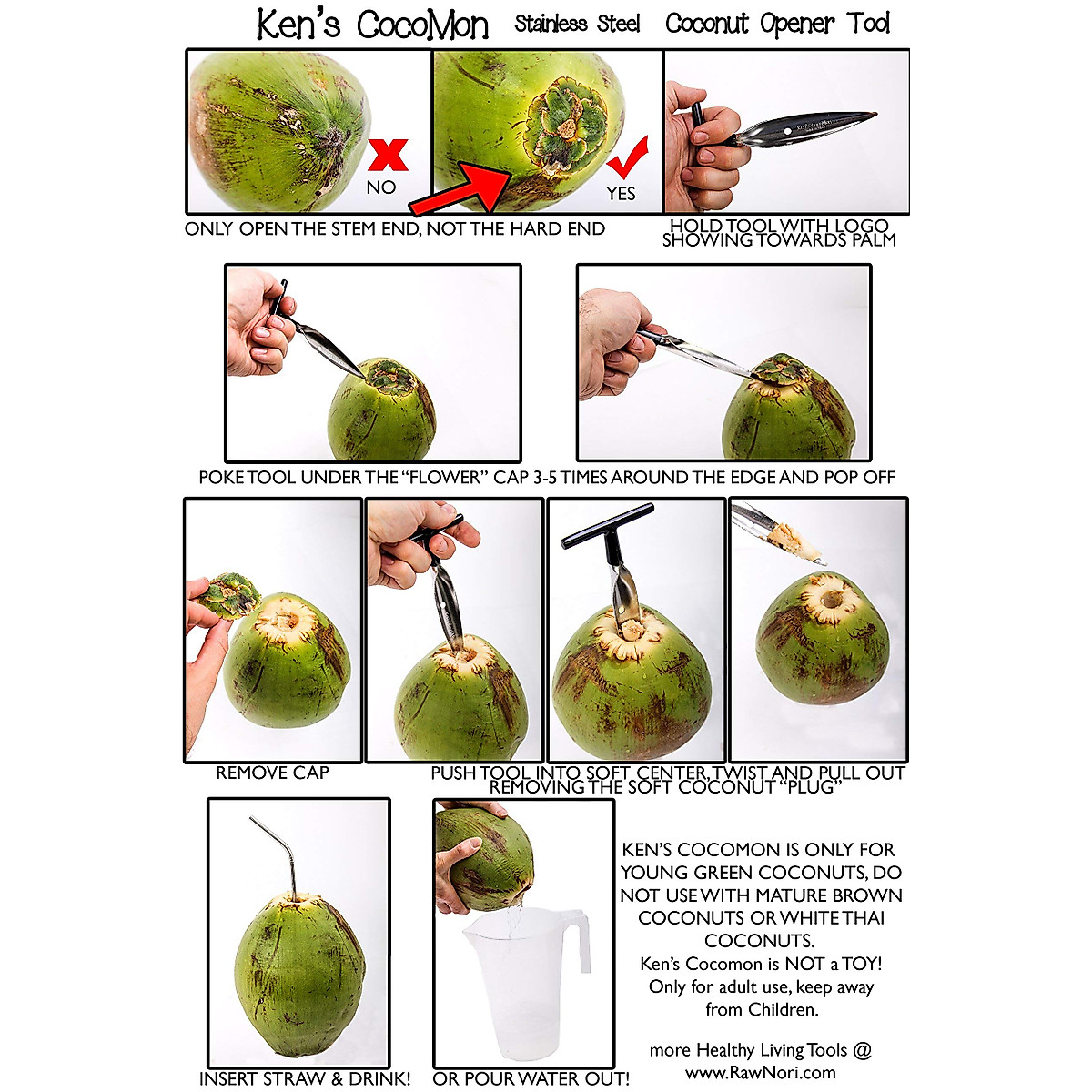 Ken's CocoMon Stainless Steel Coconut Opener Tool

NO

YES

ONLY OPEN THE STEM END, NOT THE HARD END

HOLD TOOL WITH LOGO SHOWING TOWARDS PALM

POKE TOOL UNDER THE "FLOWER" CAP 3-5 TIMES AROUND THE EDGE AND POP OFF

REMOVE CAP

PUSH TOOL INTO SOFT CENTER, TWIST AND PULL OUT REMOVING THE SOFT COCONUT "PLUG"

INSERT STRAW & DRINK!

OR POUR WATER OUT!

KEN'S COCOMON IS ONLY FOR YOUNG GREEN COCONUTS, DO NOT USE WITH MATURE BROWN COCONUTS OR WHITE THAI COCONUTS.
Ken's Cocomon is NOT a TOY! Only for adult use, keep away from Children.

more Healthy Living Tools @ www.RawNori.com