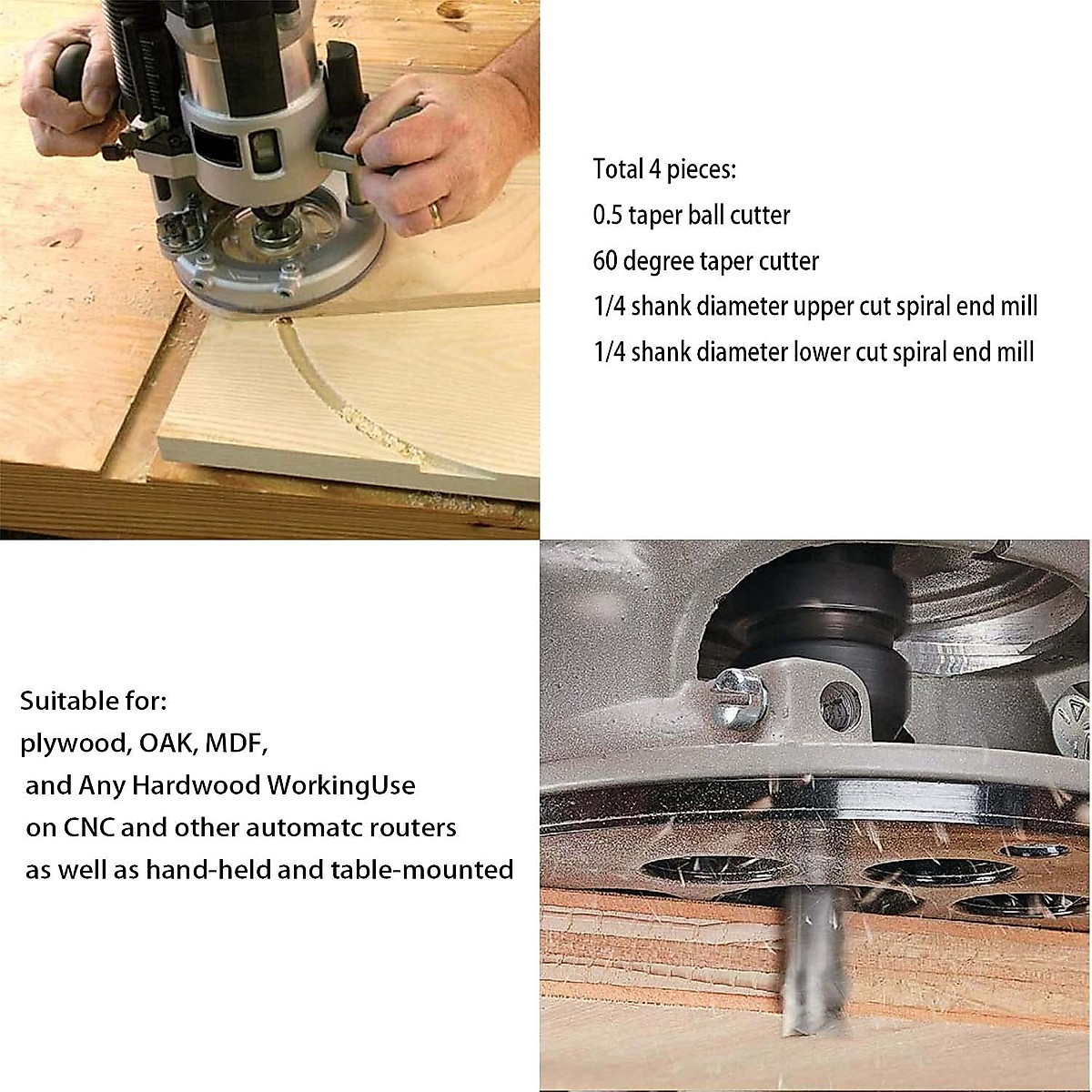 Total 4 pieces:
0.5 taper ball cutter
60 degree taper cutter
1/4 shank diameter upper cut spiral end mill
1/4 shank diameter lower cut spiral end mill

Suitable for:
plywood, OAK, MDF,
and Any Hardwood WorkingUse
on CNC and other automatc routers
as well as hand-held and table-mounted