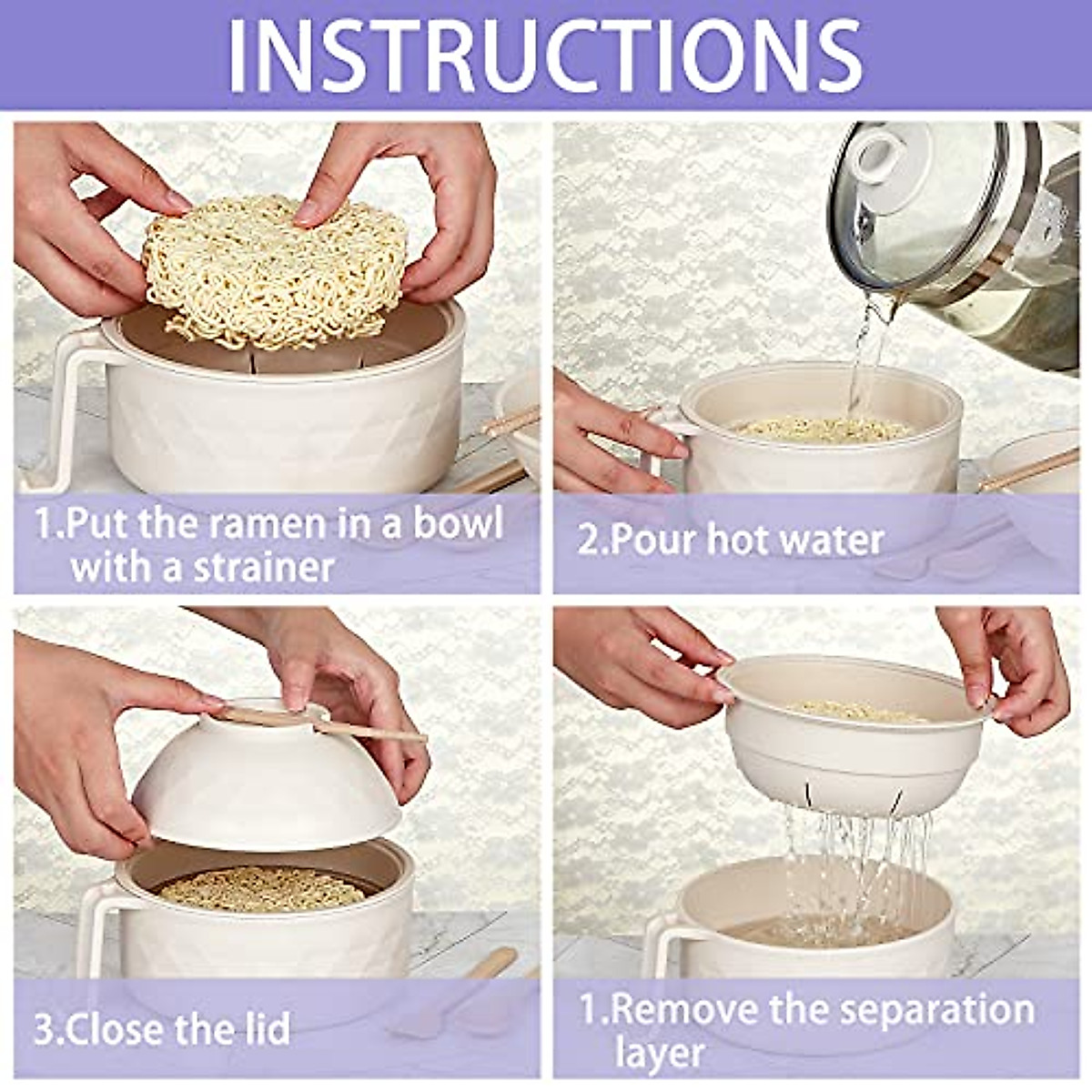 INSTRUCTIONS

1.Put the ramen in a bowl with a strainer

2.Pour hot water

3.Close the lid

1.Remove the separation layer