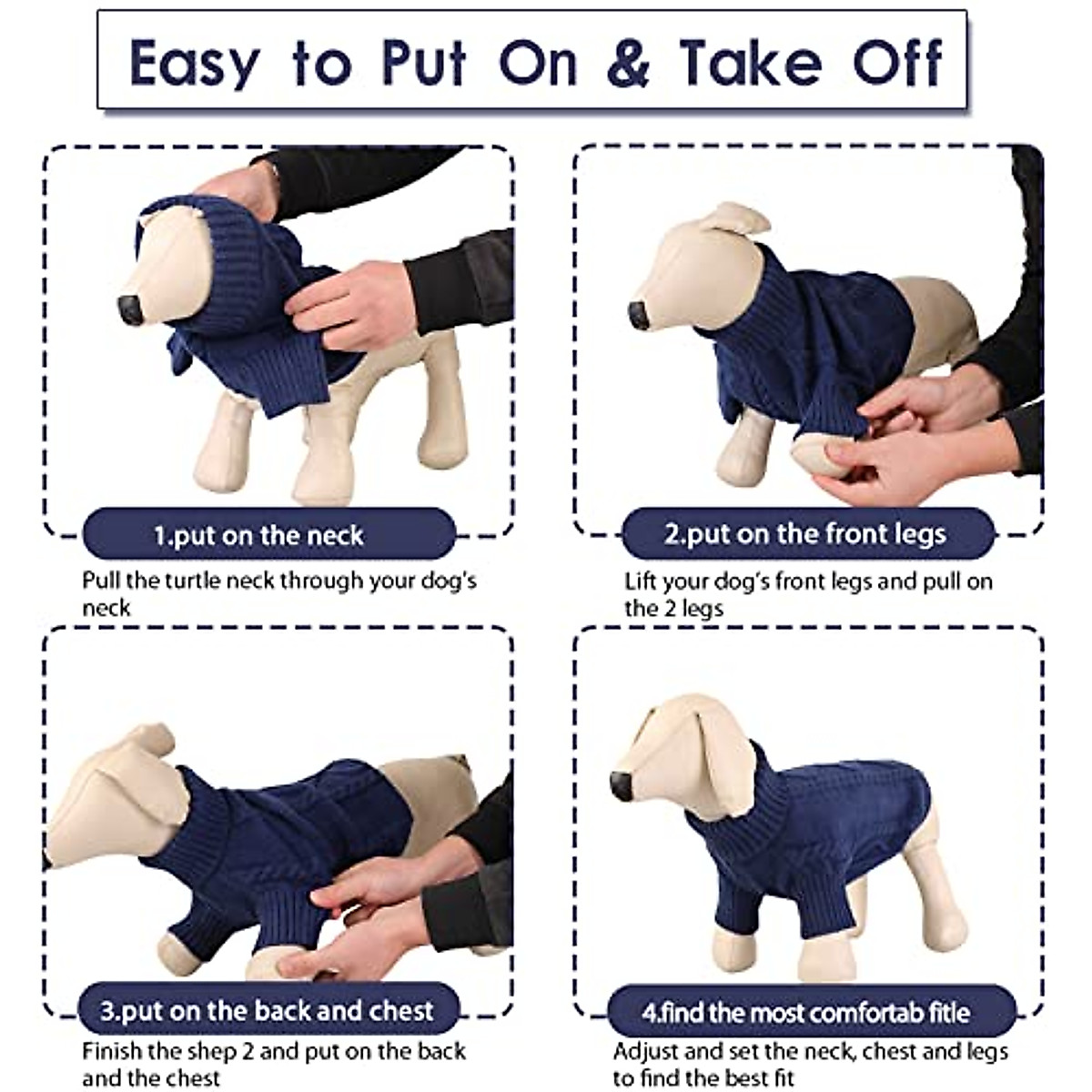 Easy to Put On & Take Off

1.put on the neck

Pull the turtle neck through your dog's neck

2.put on the front legs

Lift your dog's front legs and pull on the 2 legs

3.put on the back and chest

Finish the shep 2 and put on the back and the chest

4.find the most comfortab fitle

Adjust and set the neck, chest and legs to find the best fit