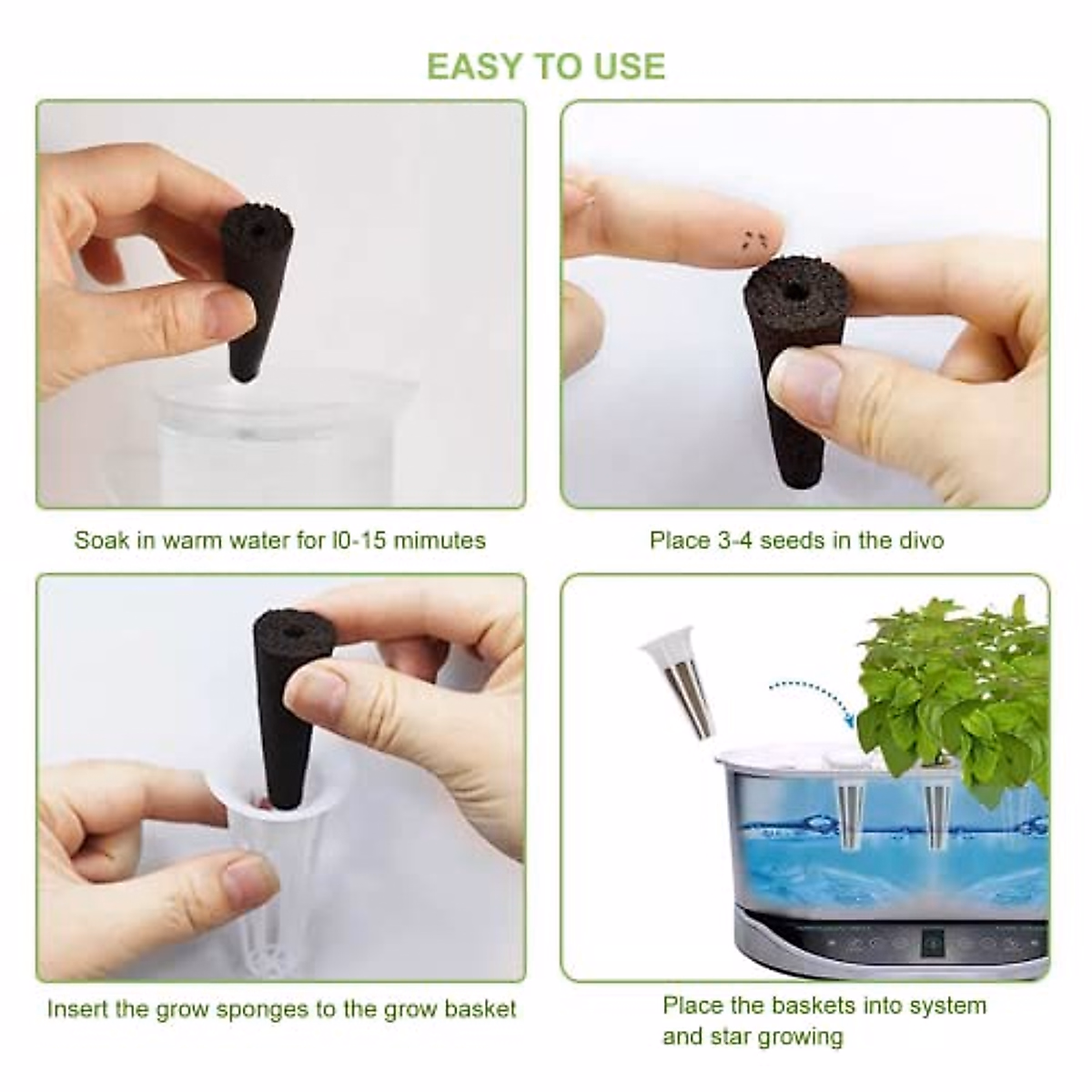 EASY TO USE

Soak in warm water for l0-15 mimutes

Place 3-4 seeds in the divo

Insert the grow sponges to the grow basket

Place the baskets into system and star growing