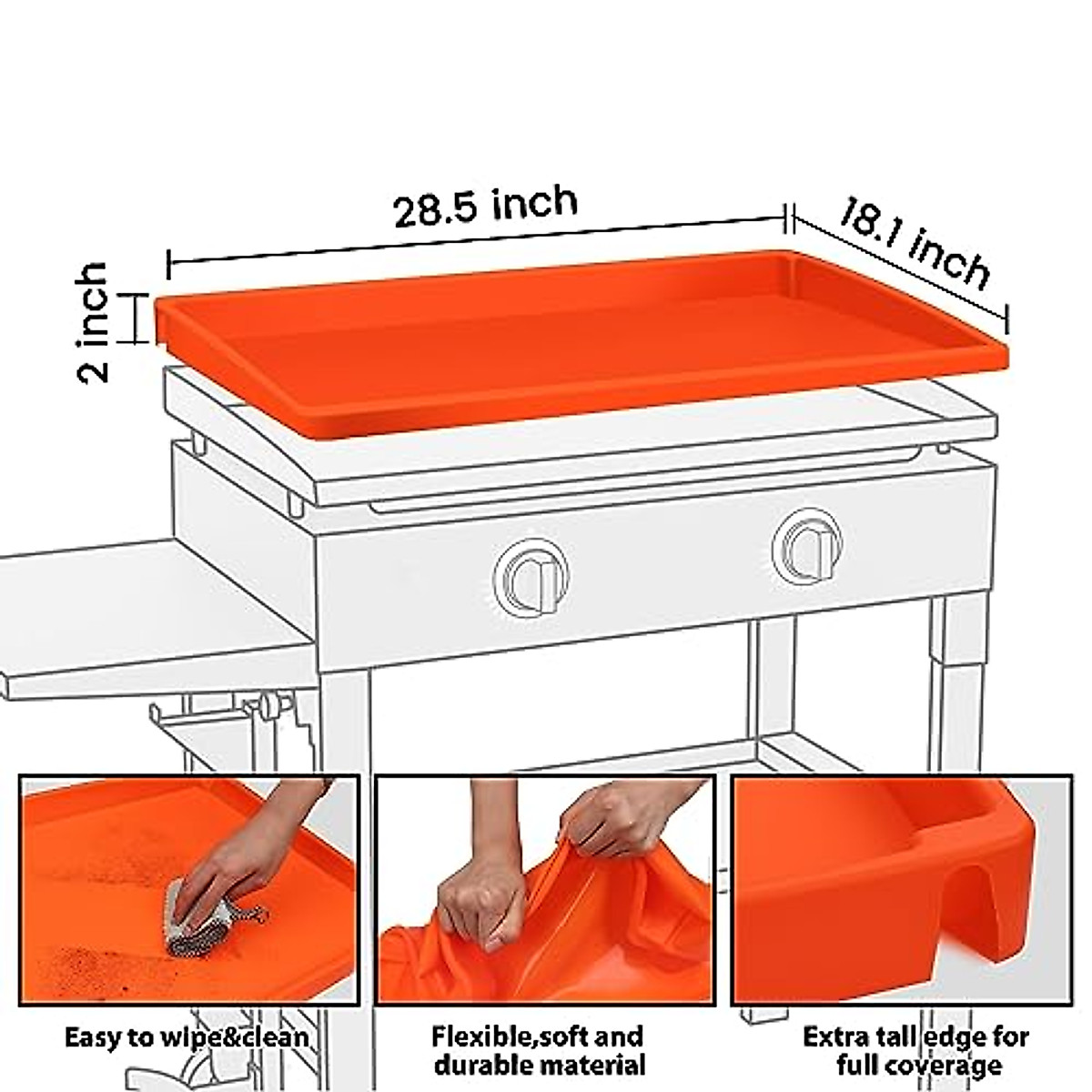 28.5 inch

18.1 inch

2 inch

Easy to wipe&clean

Flexible,soft and durable material

Extra tall edge for full coverage