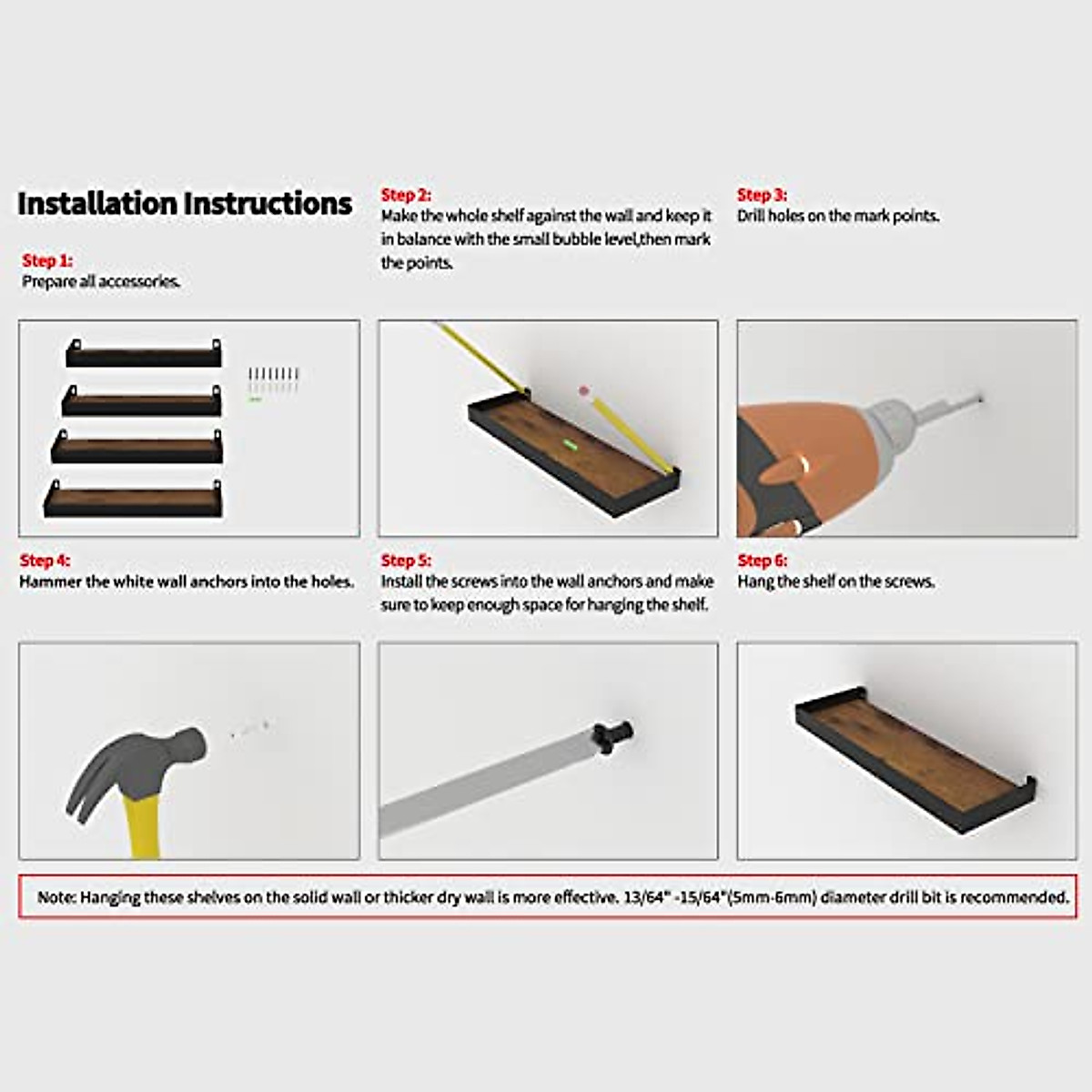 Installation Instructions

Step 1:
Prepare all accessories.

Step 2:
Make the whole shelf against the wall and keep it in balance with the small bubble level,then mark the points.

Step 3:
Drill holes on the mark points.

Step 4:
Hammer the white wall anchors into the holes.

Step 5:
Install the screws into the wall anchors and make sure to keep enough space for hanging the shelf.

Step 6:
Hang the shelf on the screws.

Note: Hanging these shelves on the solid wall or thicker dry wall is more effective. 13/64" -15/64"(5mm-6mm) diameter drill bit is recommended.