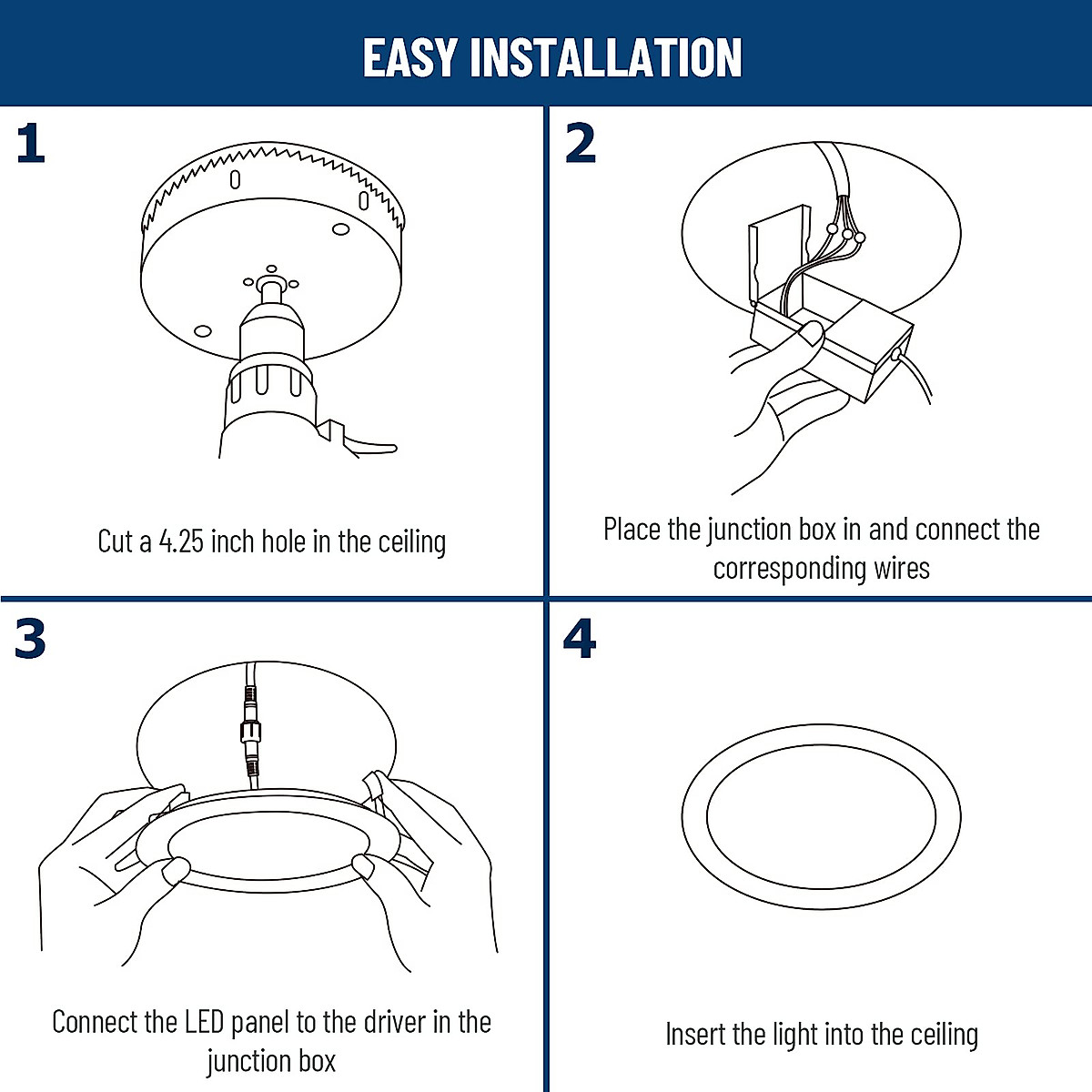 EASY INSTALLATION

1

Cut a 4.25 inch hole in the ceiling

2

Place the junction box in and connect the corresponding wires

3

Connect the LED panel to the driver in the junction box

4

Insert the light into the ceiling