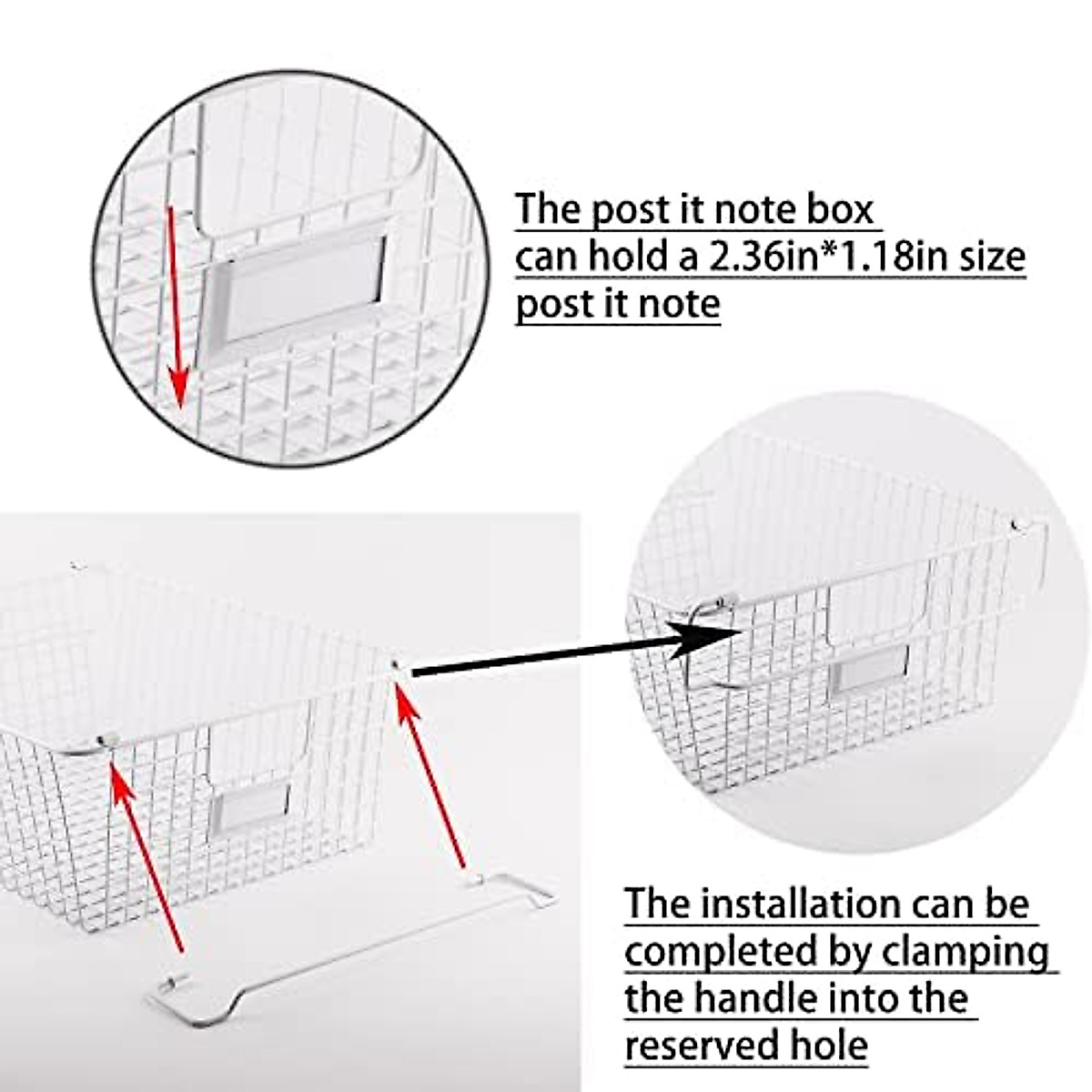 The post it note box can hold a 2.36in*1.18in size post it note

The installation can be completed by clamping the handle into the reserved hole