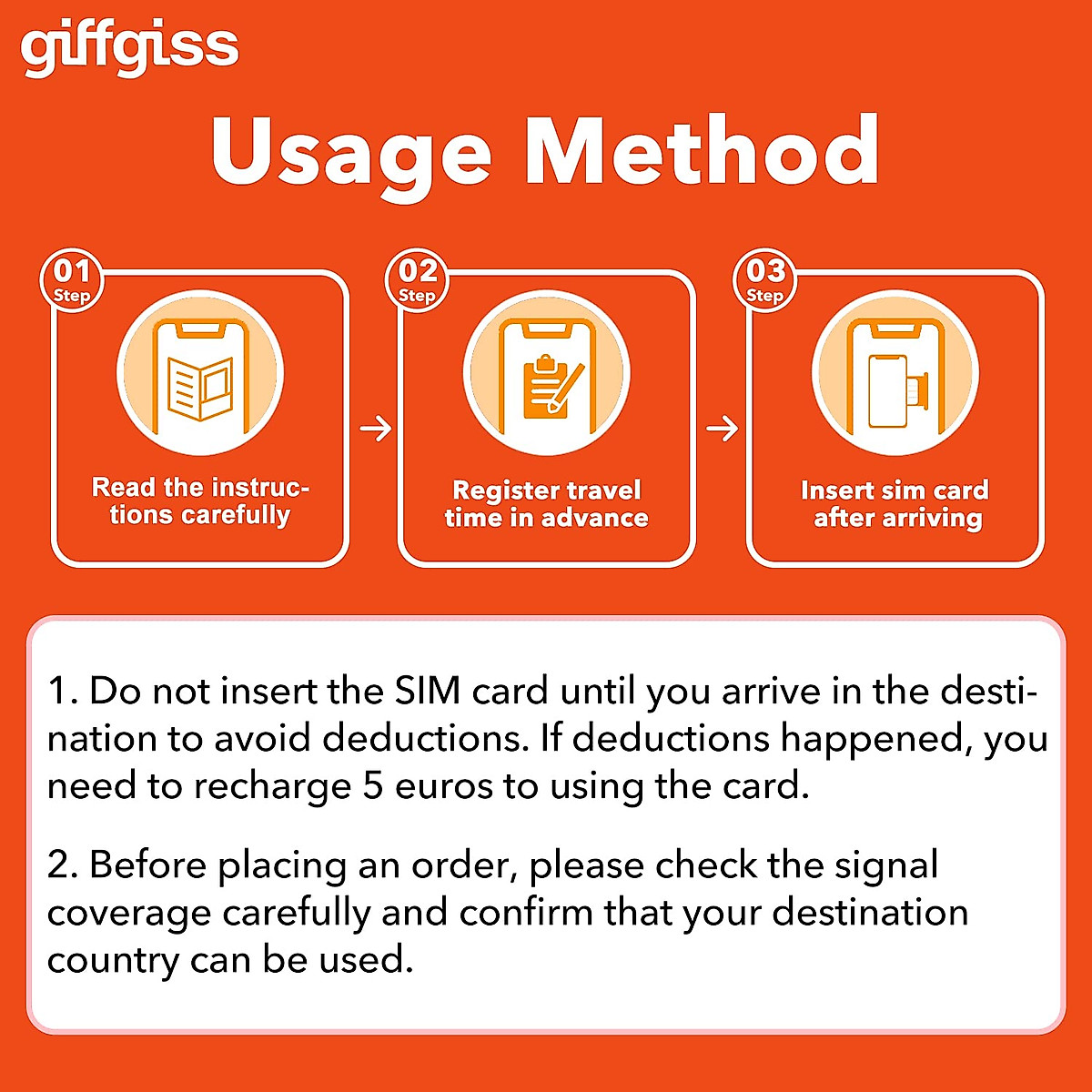 giffgiss

Usage Method

01
Step

Read the instructions carefully

02
Step

Register travel time in advance

03
Step

Insert sim card after arriving

1. Do not insert the SIM card until you arrive in the destination to avoid deductions. If deductions happened, you need to recharge 5 euros to using the card.

2. Before placing an order, please check the signal coverage carefully and confirm that your destination country can be used.