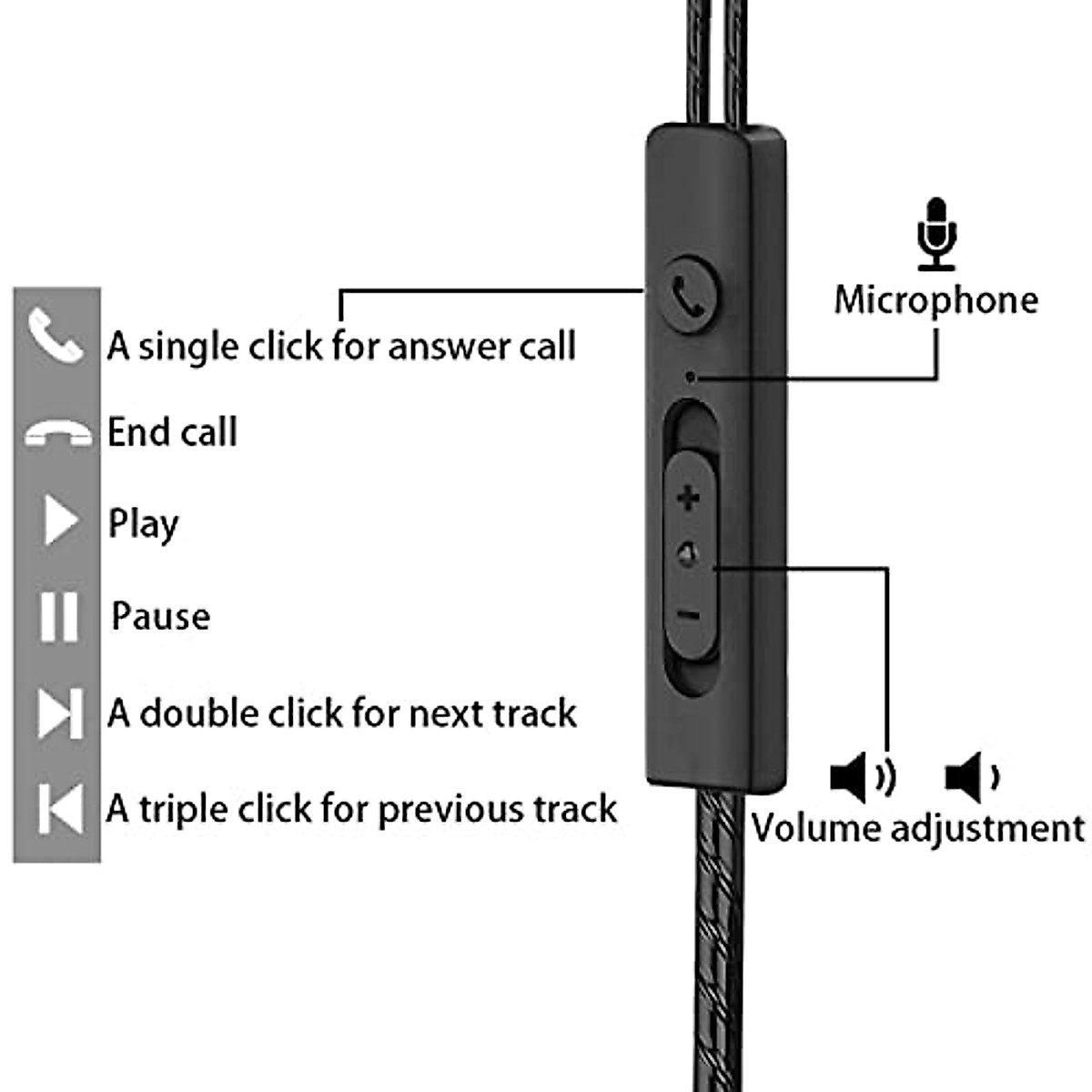 A single click for answer call

End call

Play

Pause

A double click for next track

A triple click for previous track

Microphone

+

−

Volume adjustment