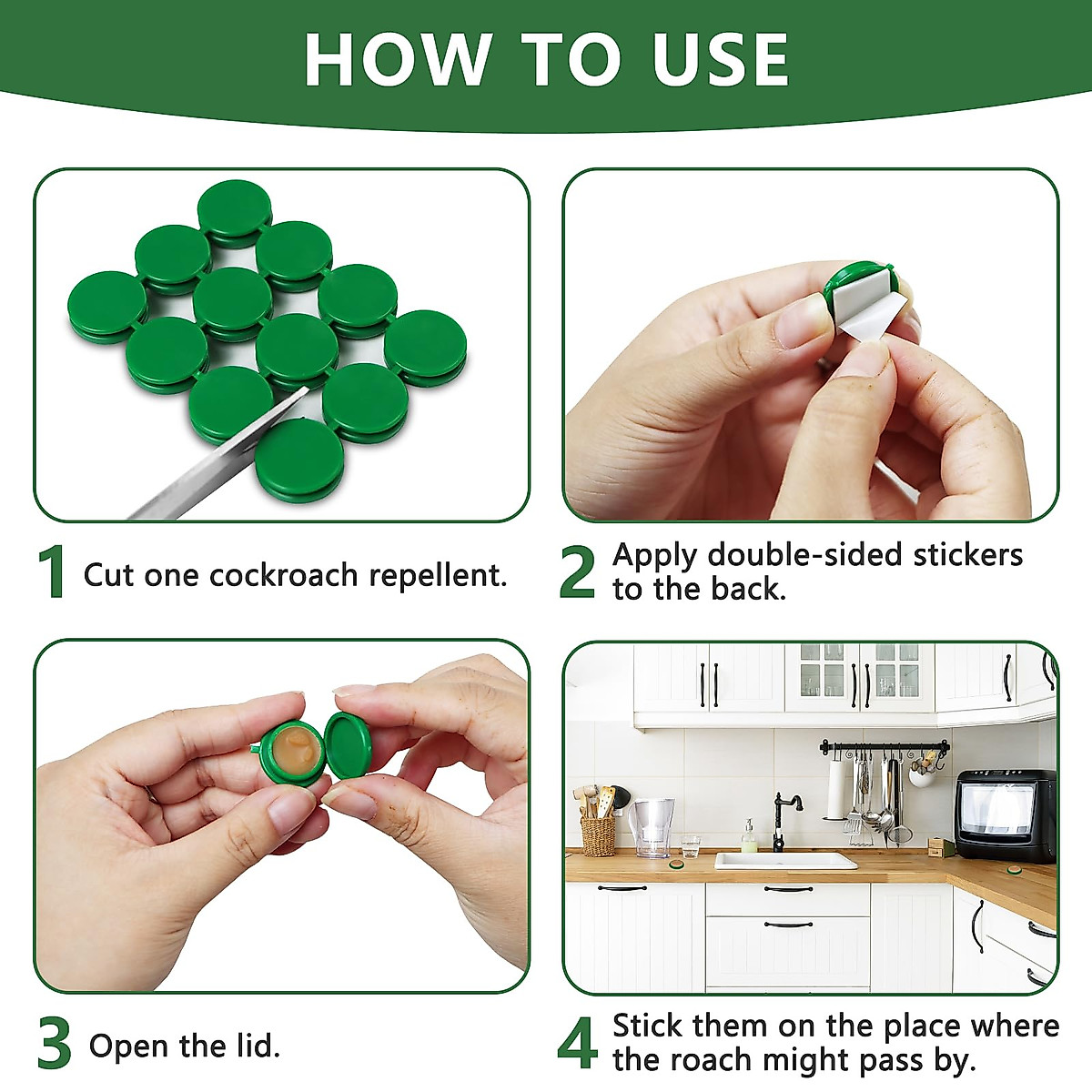 HOW TO USE

1 Cut one cockroach repellent.

2 Apply double-sided stickers to the back.

3 Open the lid.

4 Stick them on the place where the roach might pass by.