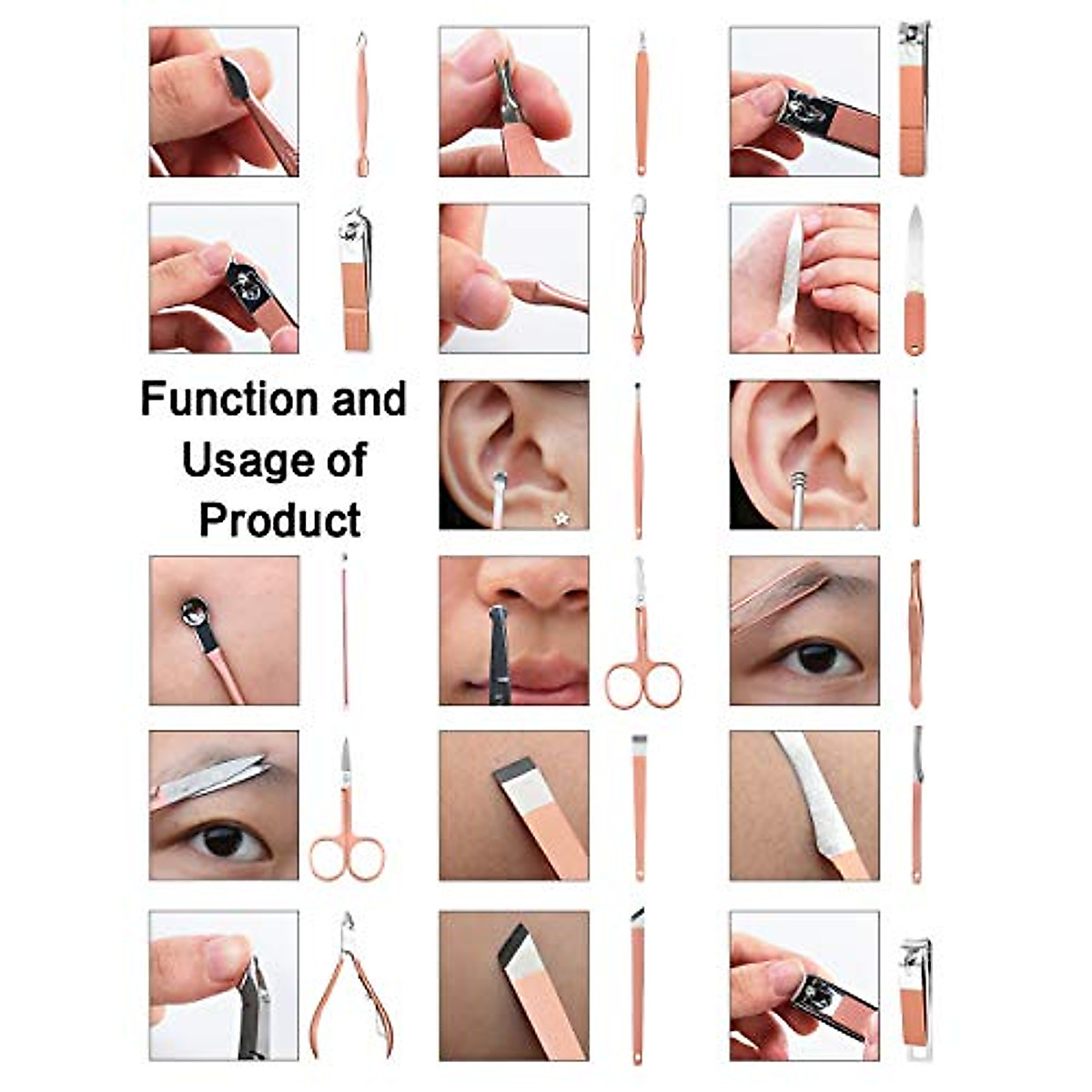 Function and Usage of Product