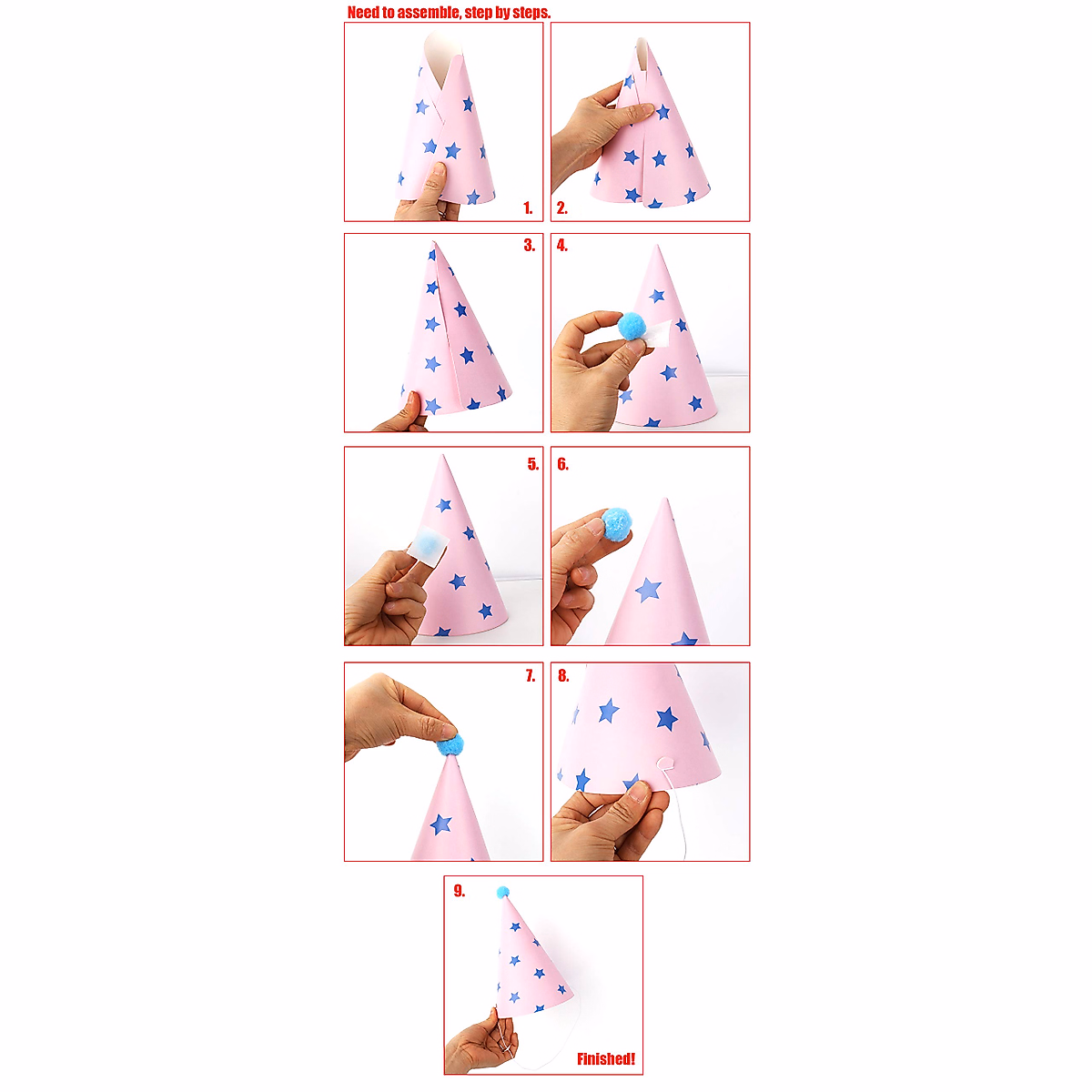 Need to assemble, step by steps.

1.

2.

3.

4.

5.

6.

7.

8.

9.

Finished!