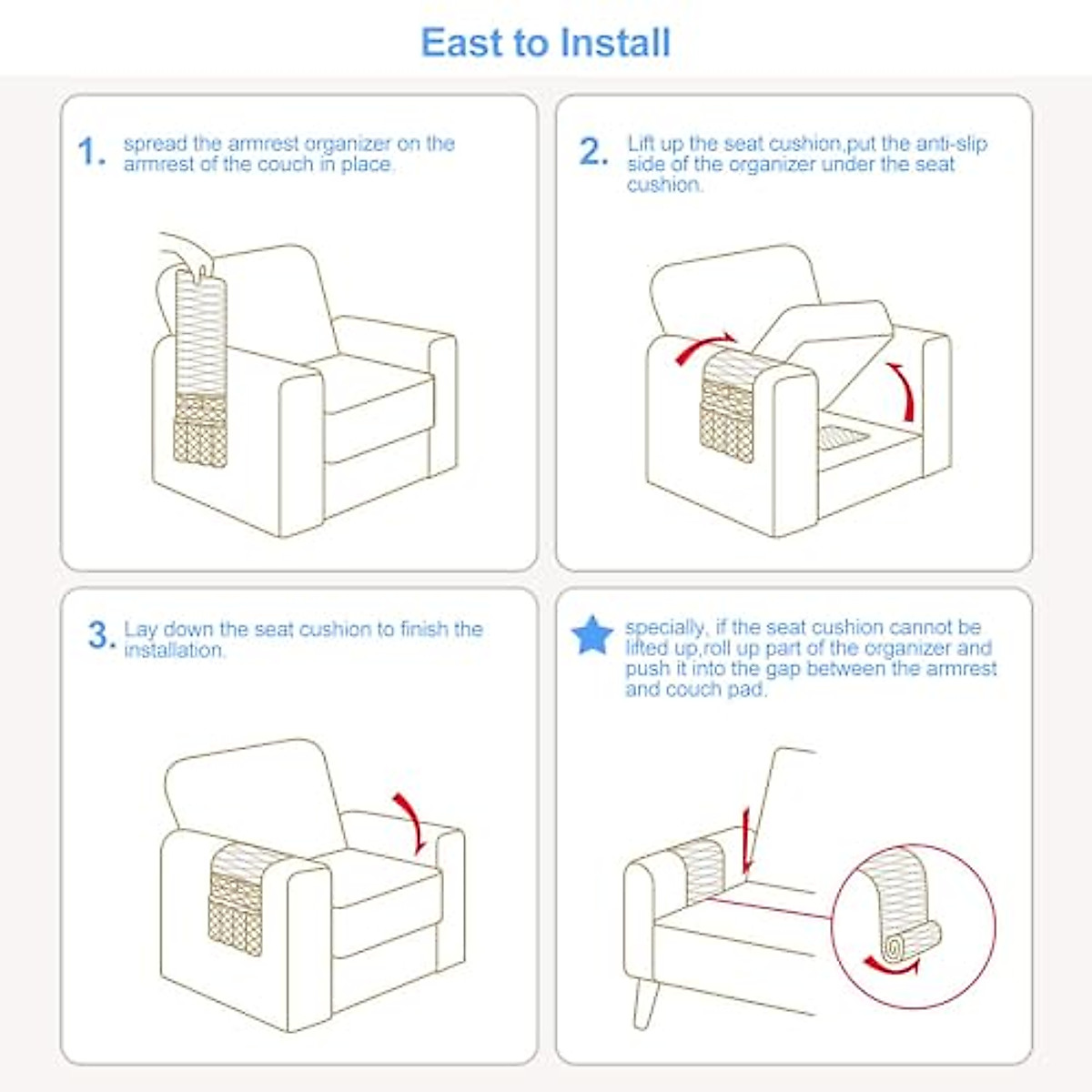 East to Install

1. spread the armrest organizer on the armrest of the couch in place.

2. Lift up the seat cushion,put the anti-slip side of the organizer under the seat cushion.

3. Lay down the seat cushion to finish the installation.

specially, if the seat cushion cannot be lifted up,roll up part of the organizer and push it into the gap between the armrest and couch pad.