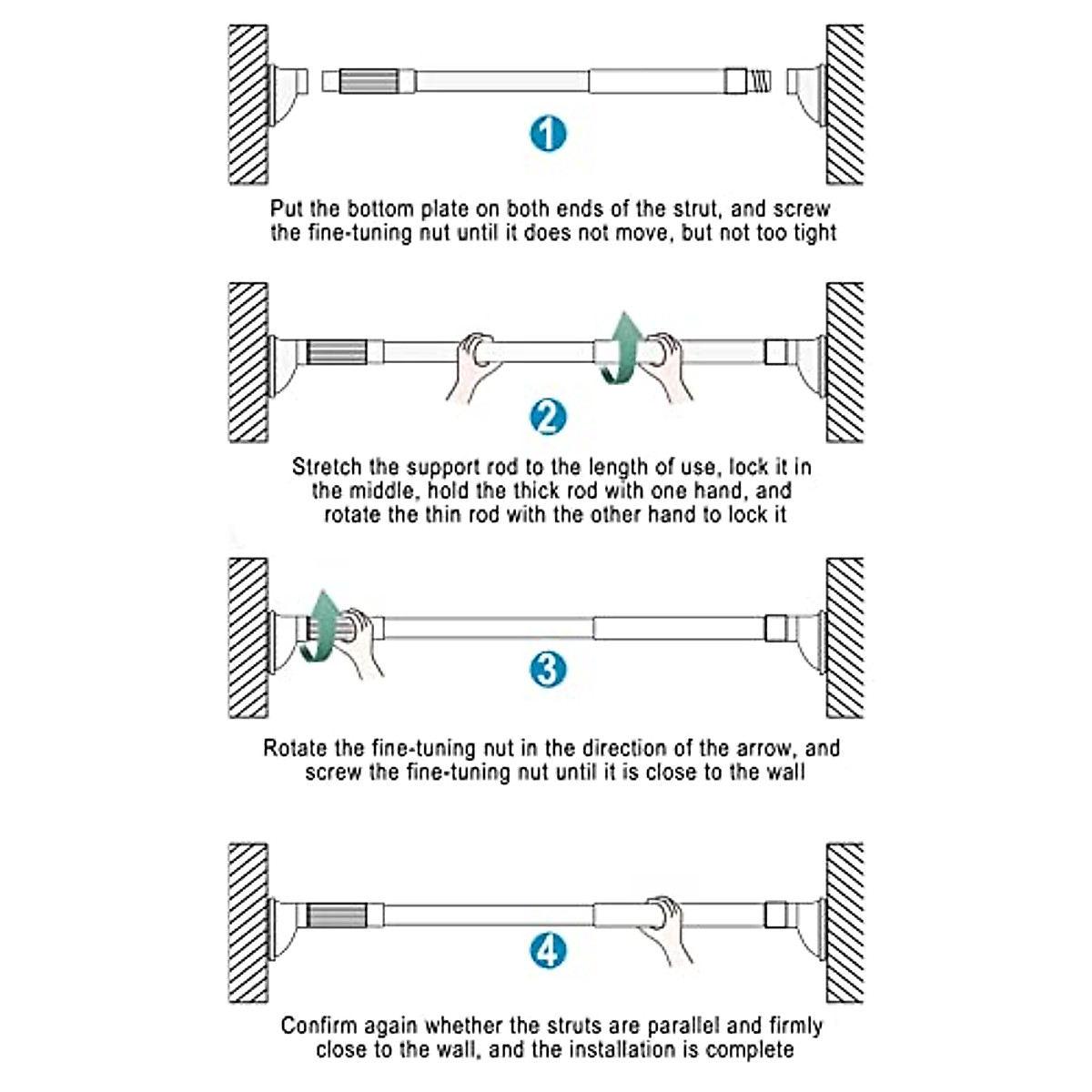 1

Put the bottom plate on both ends of the strut, and screw the fine-tuning nut until it does not move, but not too tight

2

Stretch the support rod to the length of use, lock it in the middle, hold the thick rod with one hand, and rotate the thin rod with the other hand to lock it

3

Rotate the fine-tuning nut in the direction of the arrow, and screw the fine-tuning nut until it is close to the wall

4

Confirm again whether the struts are parallel and firmly close to the wall, and the installation is complete