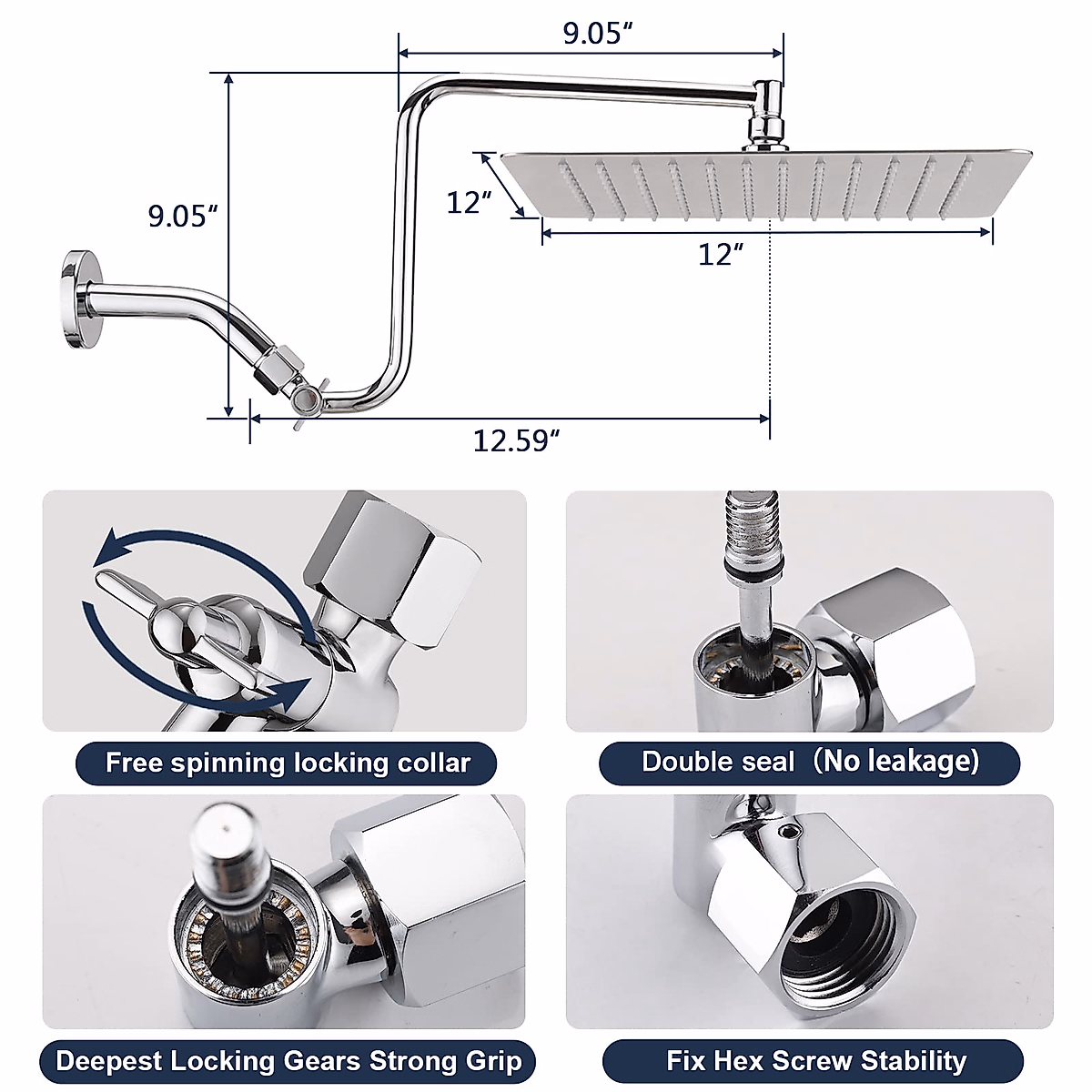 9.05″

9.05″

12″

12″

12.59″

Free spinning locking collar

Double seal（No leakage)

Deepest Locking Gears Strong Grip

Fix Hex Screw Stability