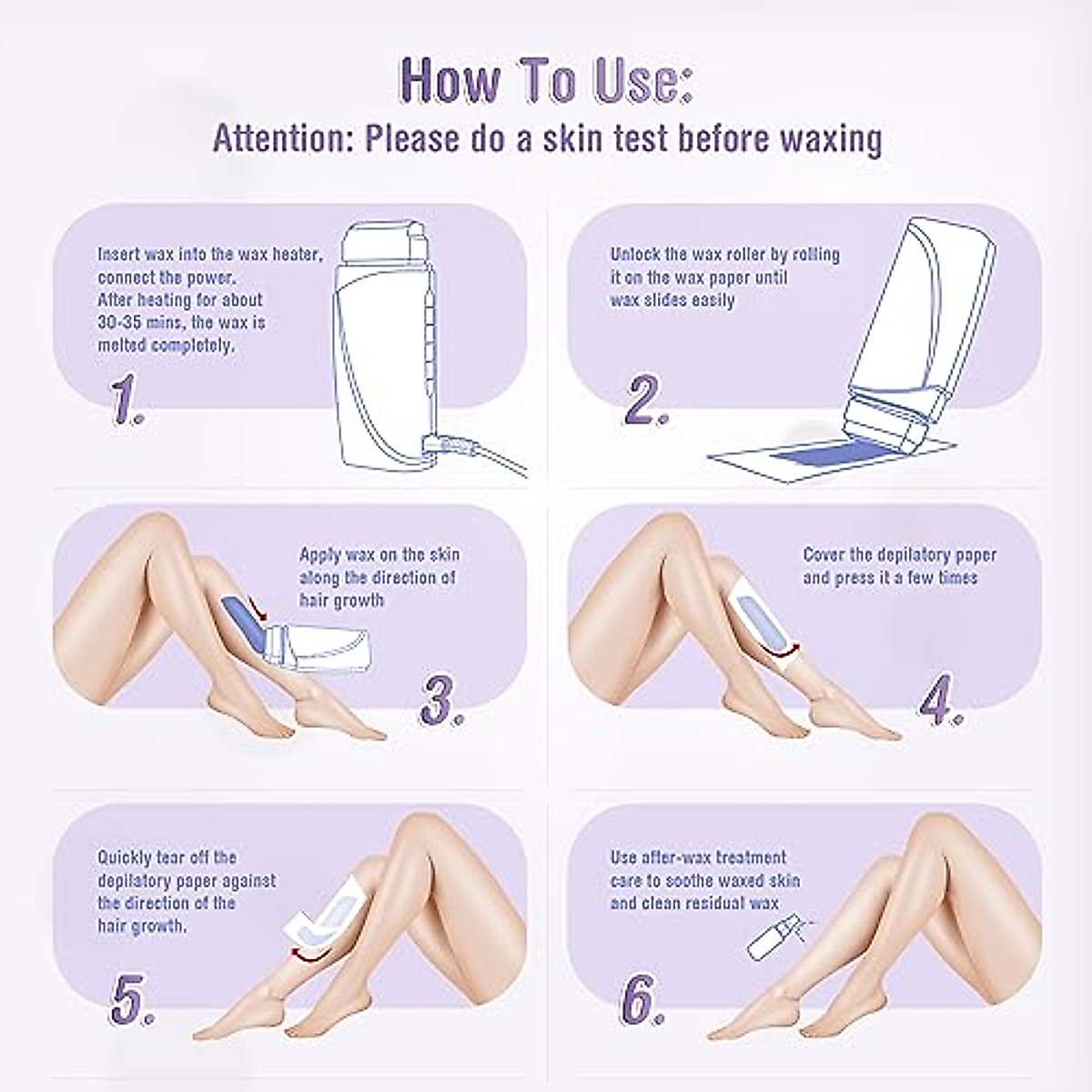 How To Use:

Attention: Please do a skin test before waxing

Insert wax into the wax heater, connect the power. After heating for about 30-35 mins, the wax is melted completely.

1.

Unlock the wax roller by rolling it on the wax paper until wax slides easily

2.

Apply wax on the skin along the direction of hair growth

3.

Cover the depilatory paper and press it a few times

4.

Quickly tear off the depilatory paper against the direction of the hair growth.

5.

Use after-wax treatment care to soothe waxed skin and clean residual wax

6.