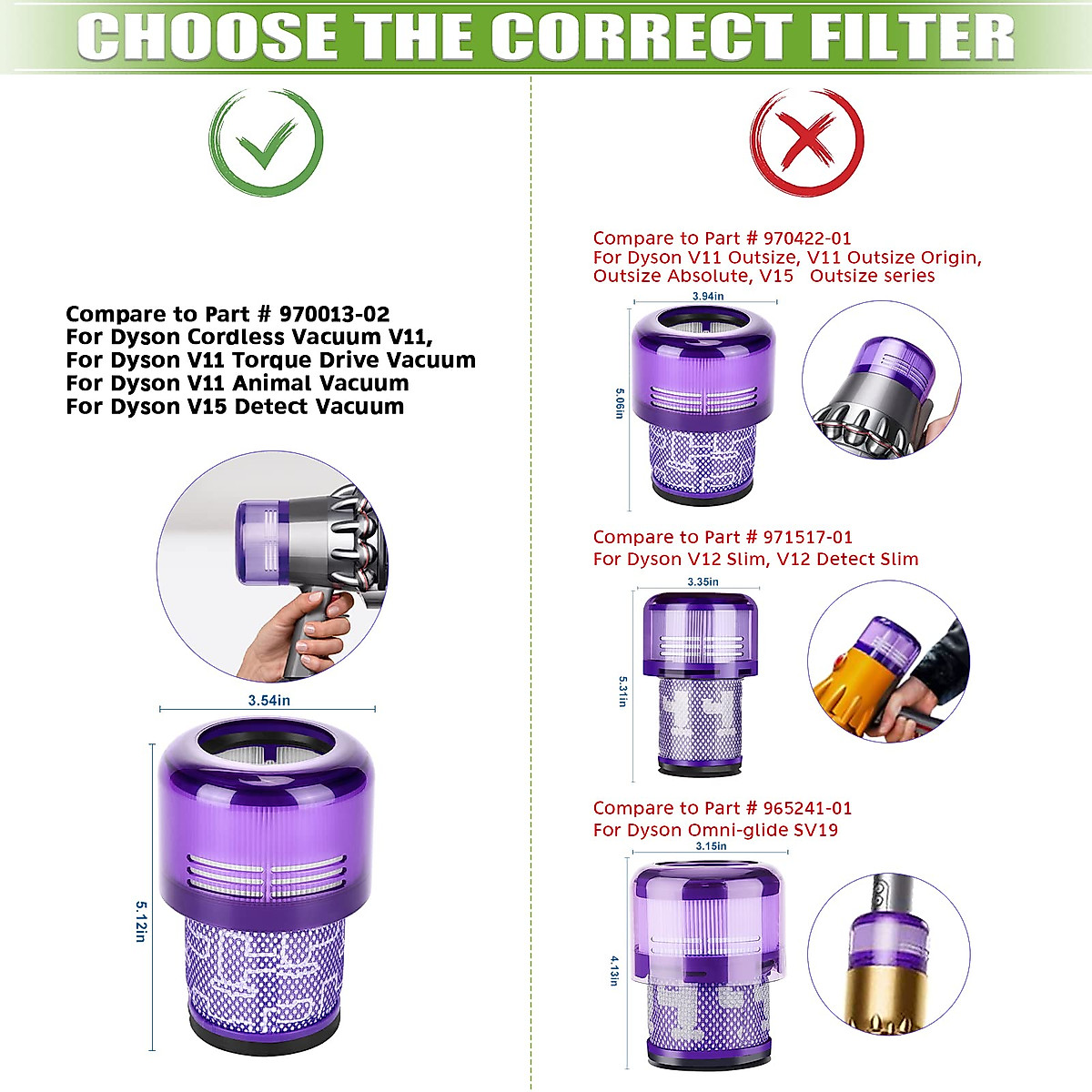 CHOOSE THE CORRECT FILTER

Compare to Part # 970013-02
For Dyson Cordless Vacuum V11,
For Dyson V11 Torque Drive Vacuum
For Dyson V11 Animal Vacuum
For Dyson V15 Detect Vacuum

3.54in
5.12in

Compare to Part # 970422-01
For Dyson V11 Outsize, V11 Outsize Origin, Outsize Absolute, V15 Outsize series

3.94in
5.06in

Compare to Part # 971517-01
For Dyson V12 Slim, V12 Detect Slim

3.35in
5.31in

Compare to Part # 965241-01
For Dyson Omni-glide SV19

3.15in
4.13in