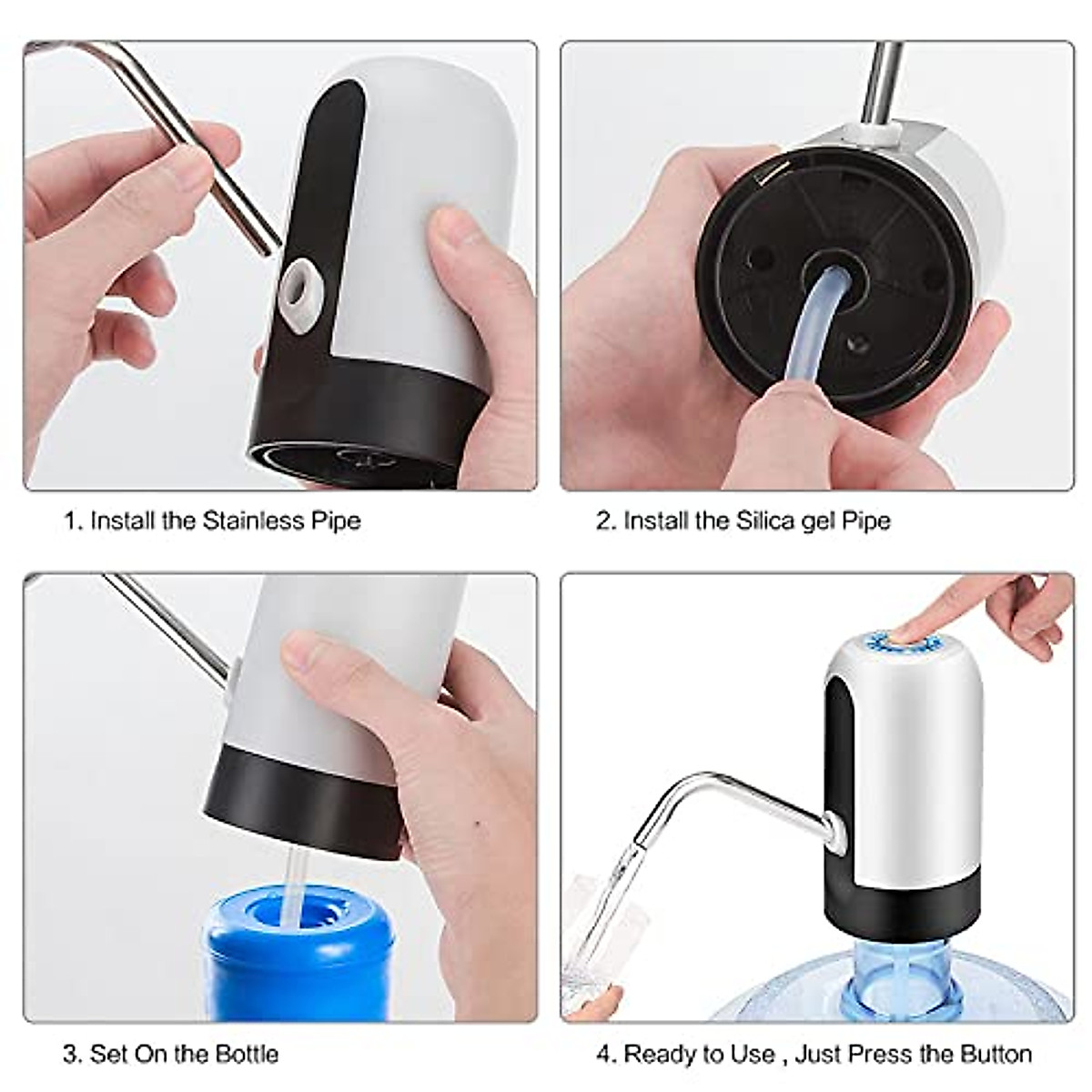 1. Install the Stainless Pipe

2. Install the Silica gel Pipe

3. Set On the Bottle

4. Ready to Use , Just Press the Button