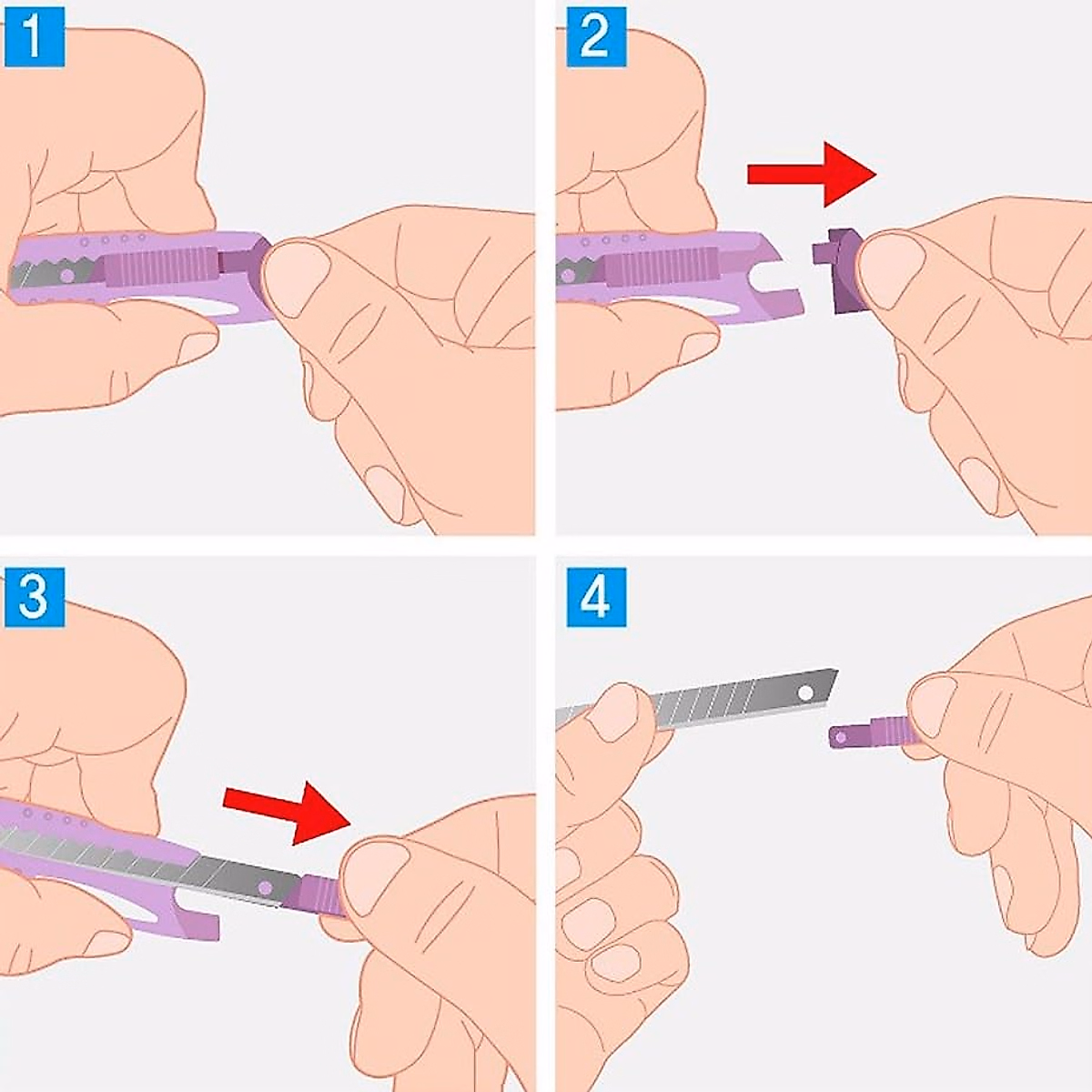 1

2

3

4