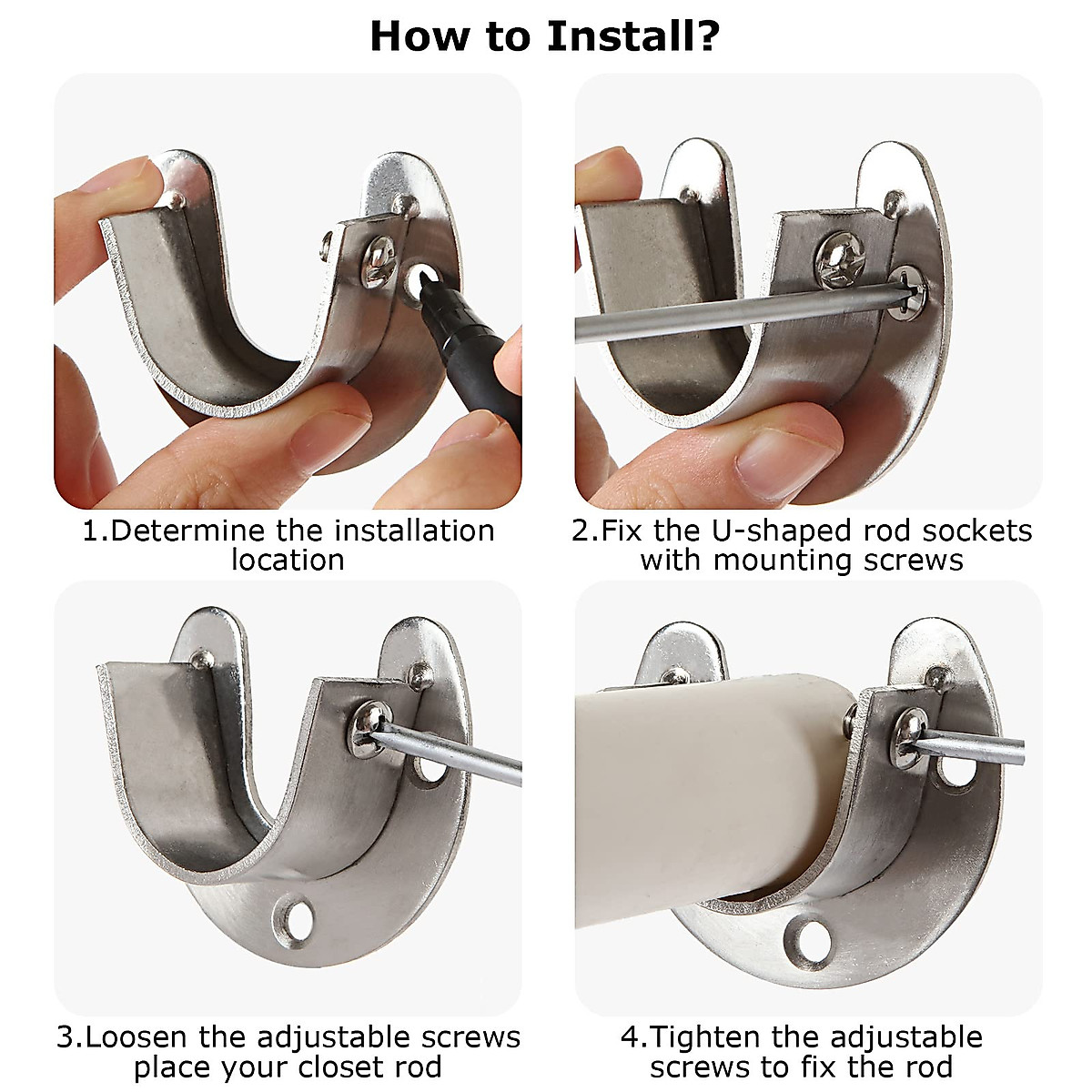 How to Install?

1.Determine the installation location

2.Fix the U-shaped rod sockets with mounting screws

3.Loosen the adjustable screws place your closet rod

4.Tighten the adjustable screws to fix the rod