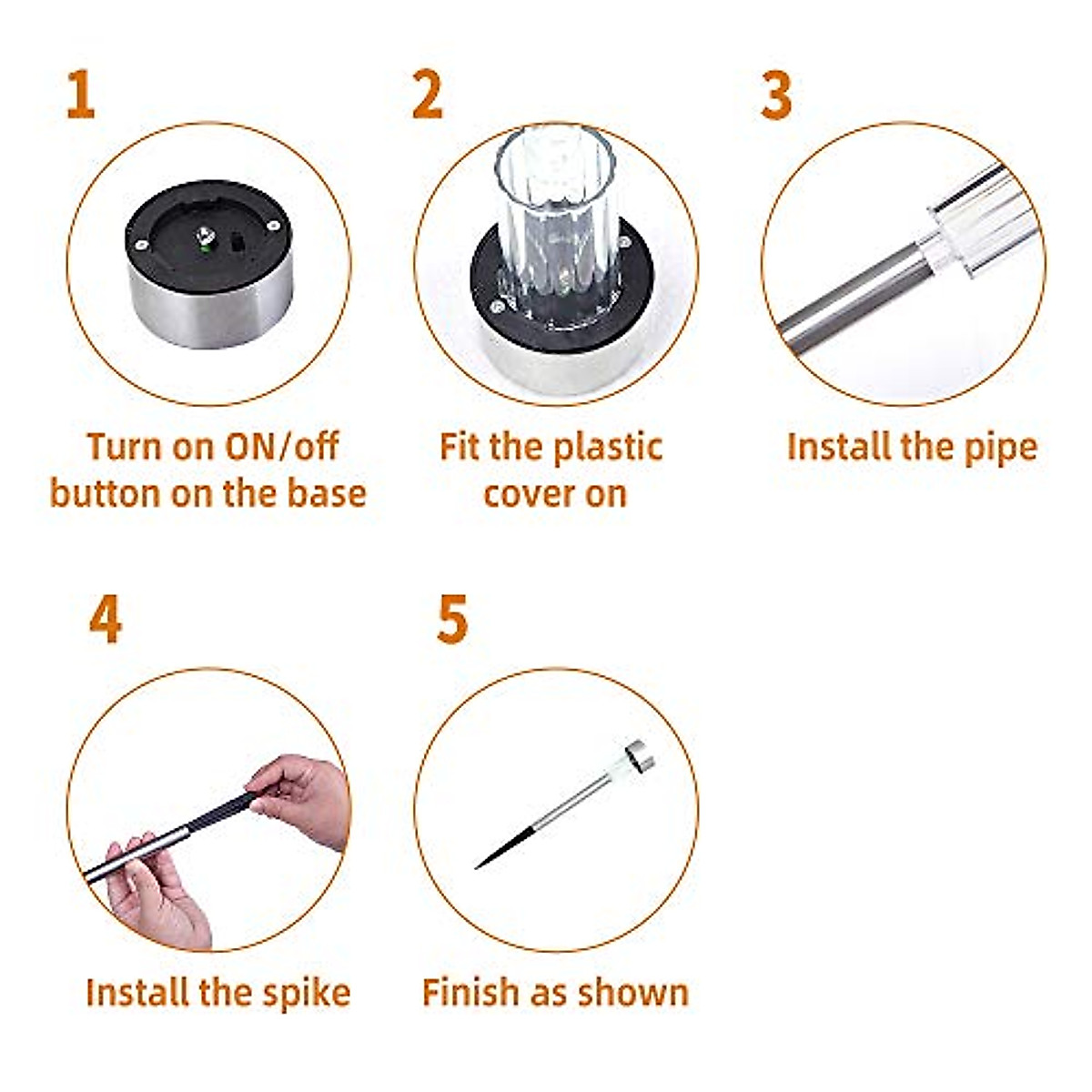 1

Turn on ON/off button on the base

2

Fit the plastic cover on

3

Install the pipe

4

Install the spike

5

Finish as shown