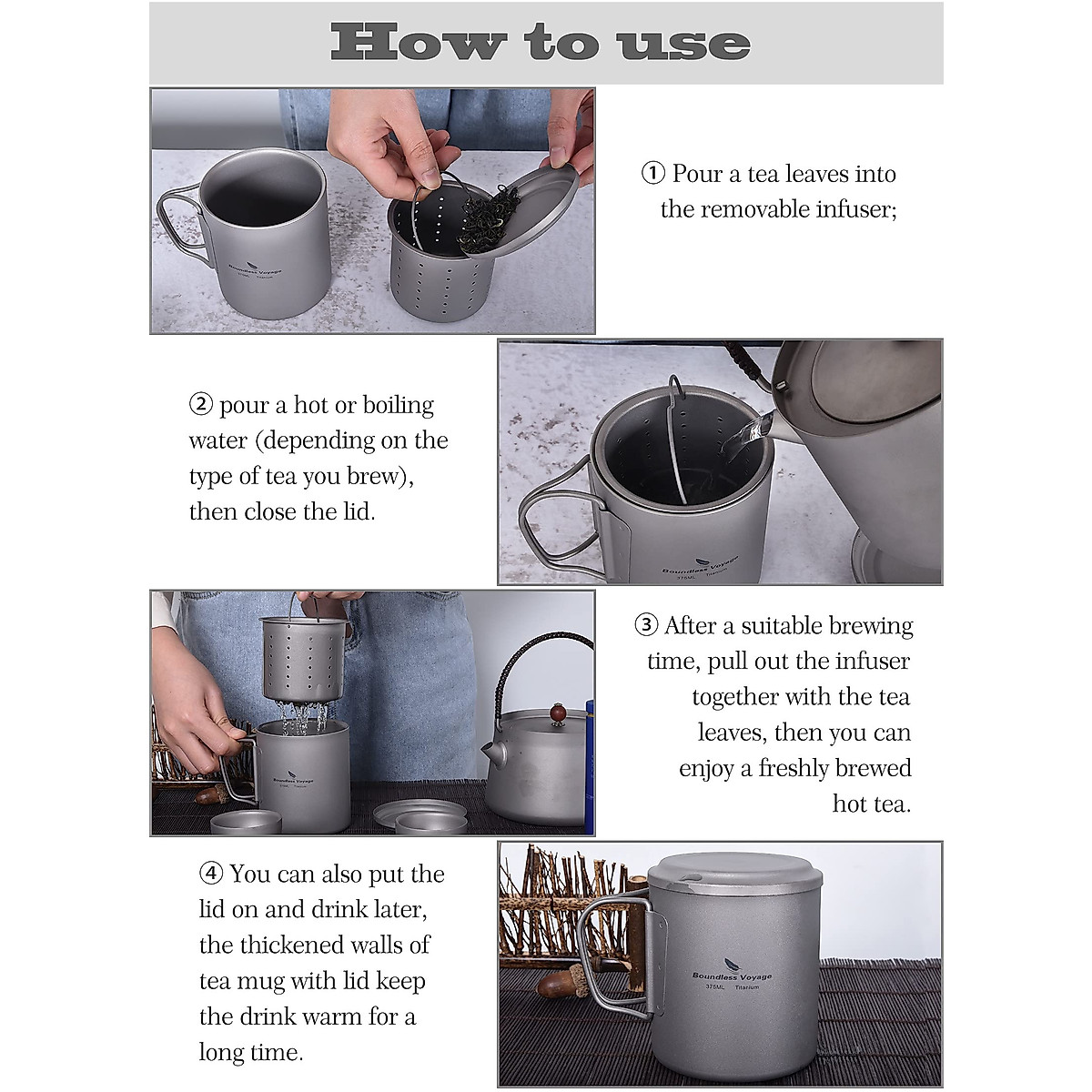 How to use

① Pour a tea leaves into the removable infuser;

Boundless Voyage
375ML Titanium

② pour a hot or boiling water (depending on the type of tea you brew), then close the lid.

Boundless Voyage
375ML Titanium

③ After a suitable brewing time, pull out the infuser together with the tea leaves, then you can enjoy a freshly brewed hot tea.

Boundless Voyage

④ You can also put the lid on and drink later, the thickened walls of tea mug with lid keep the drink warm for a long time.

Boundless Voyage
375ML Titanium