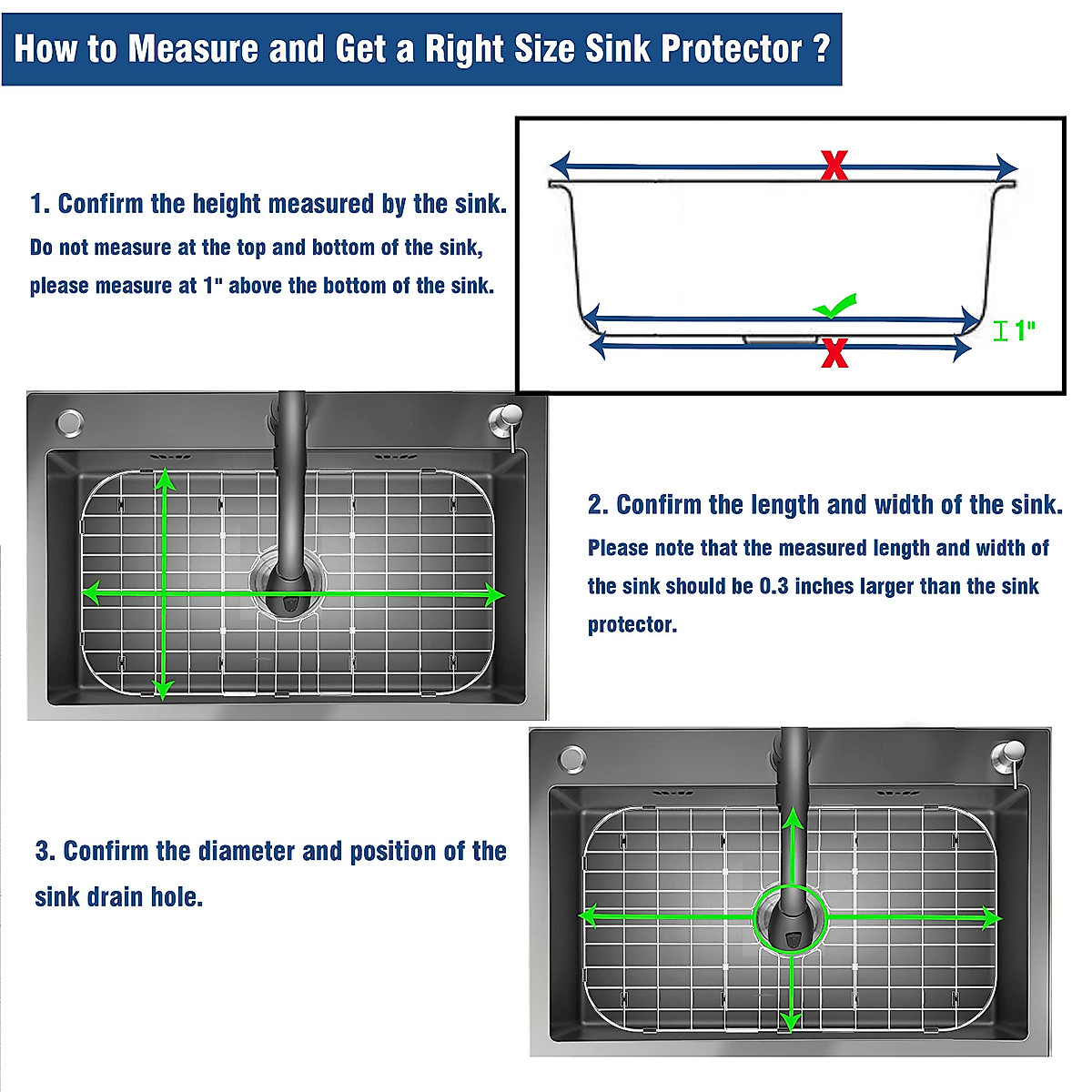 How to Measure and Get a Right Size Sink Protector ?

1. Confirm the height measured by the sink.
Do not measure at the top and bottom of the sink, please measure at 1" above the bottom of the sink.

X

X

1"

2. Confirm the length and width of the sink.
Please note that the measured length and width of the sink should be 0.3 inches larger than the sink protector.

3. Confirm the diameter and position of the sink drain hole.