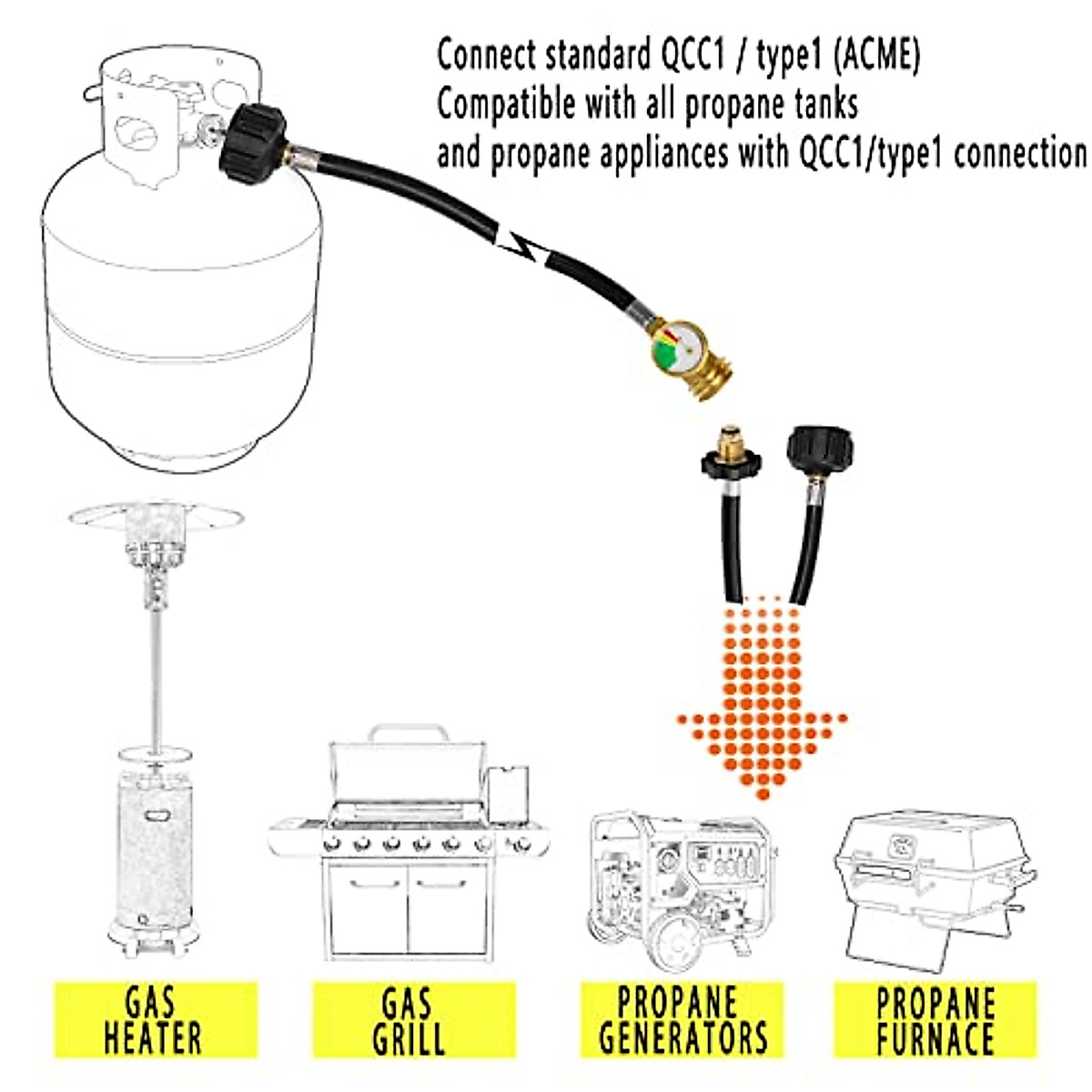 Connect standard QCC1 / type1 (ACME)
Compatible with all propane tanks
and propane appliances with QCC1/type1 connection

GAS HEATER

GAS GRILL

PROPANE GENERATORS

PROPANE FURNACE