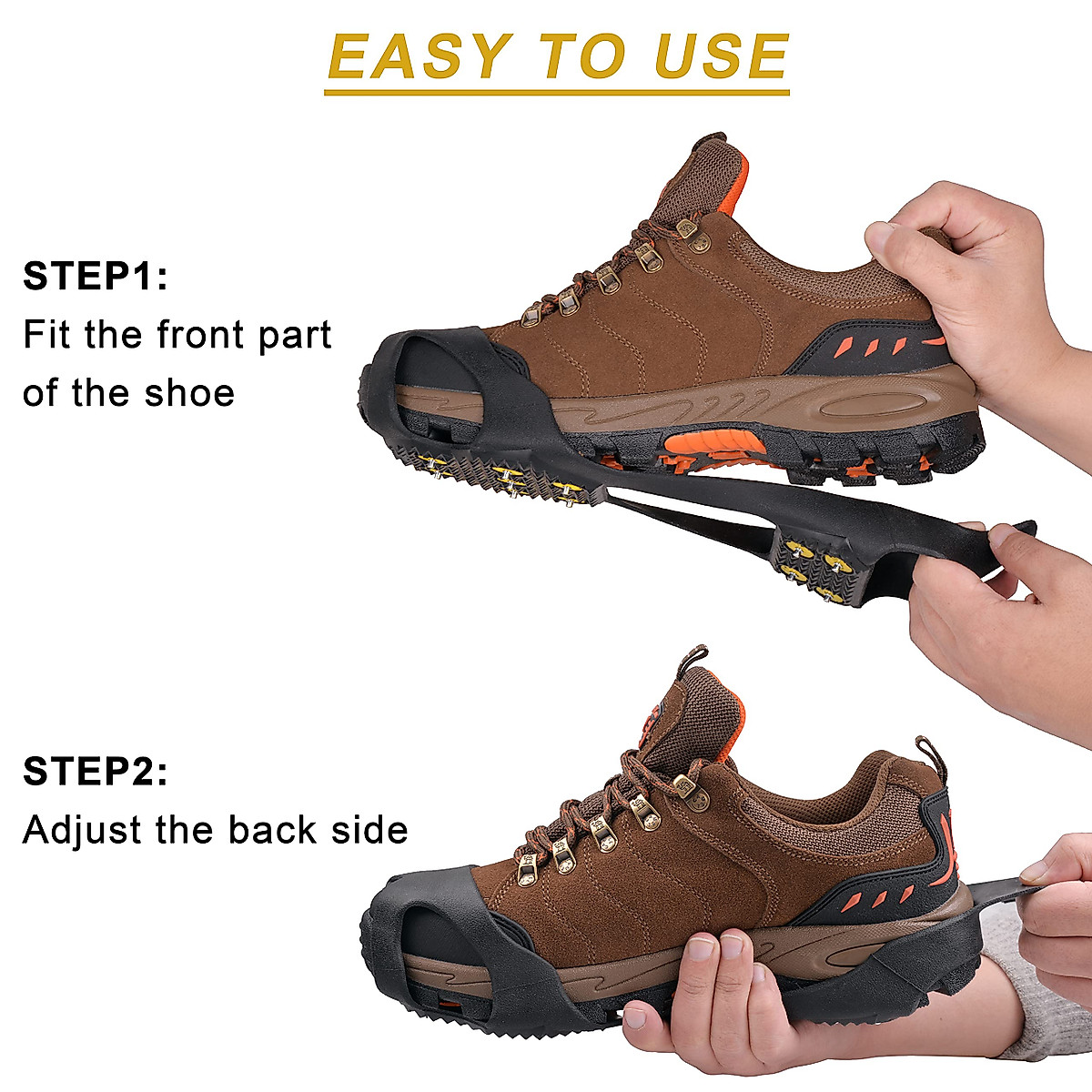 EASY TO USE

STEP1:
Fit the front part of the shoe

STEP2:
Adjust the back side