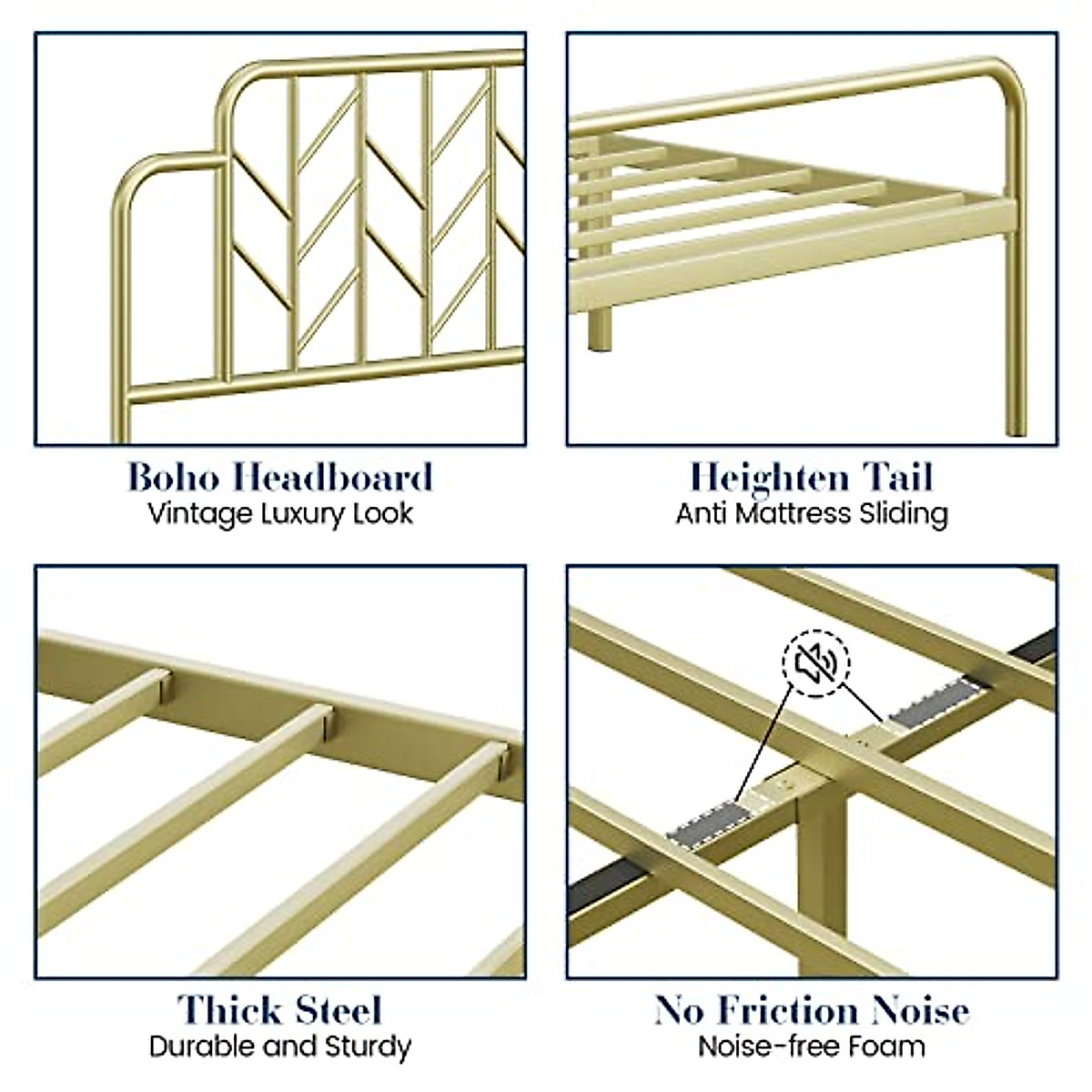 Boho Headboard
Vintage Luxury Look

Heighten Tail
Anti Mattress Sliding

Thick Steel
Durable and Sturdy

No Friction Noise
Noise-free Foam