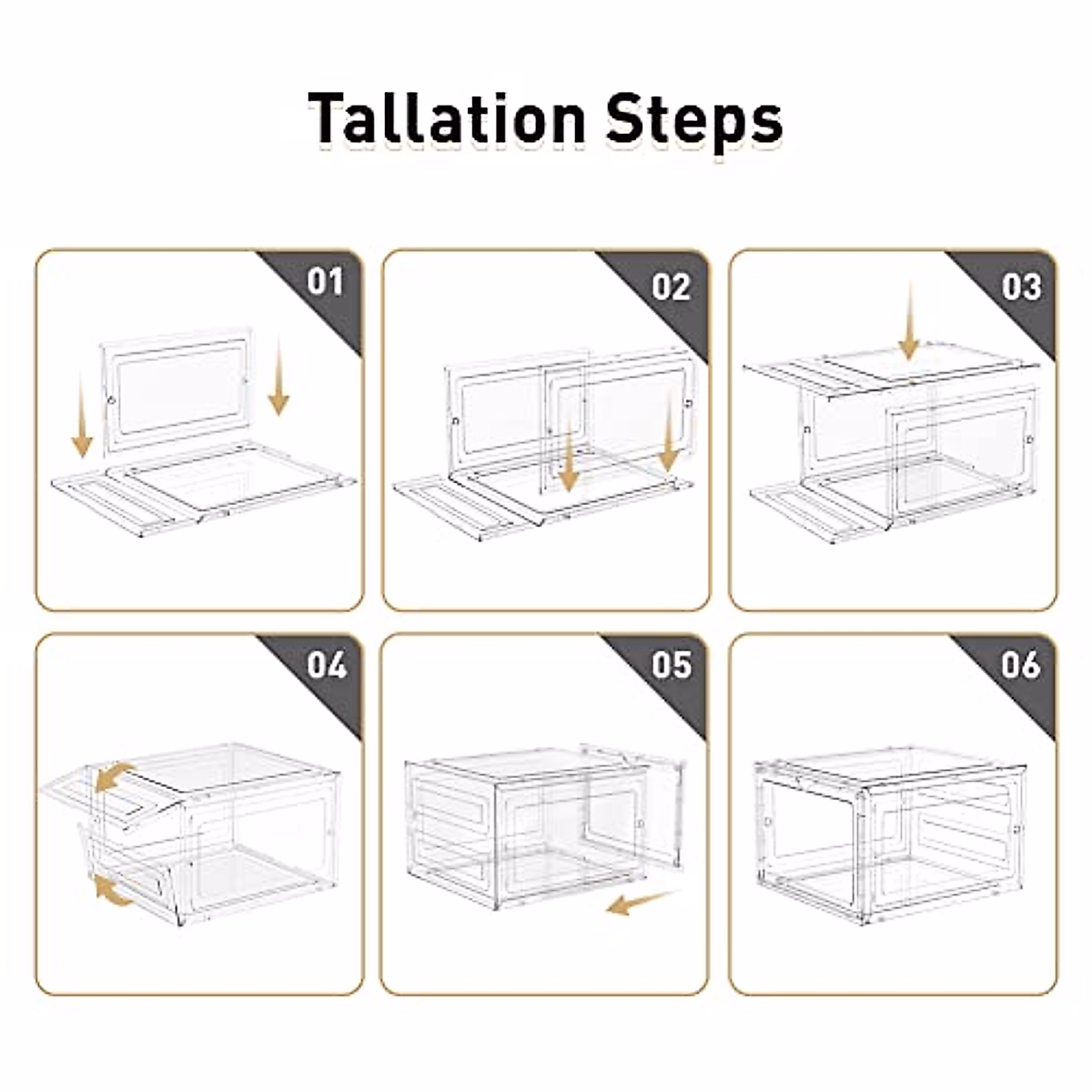 Tallation Steps

01

02

03

04

05

06