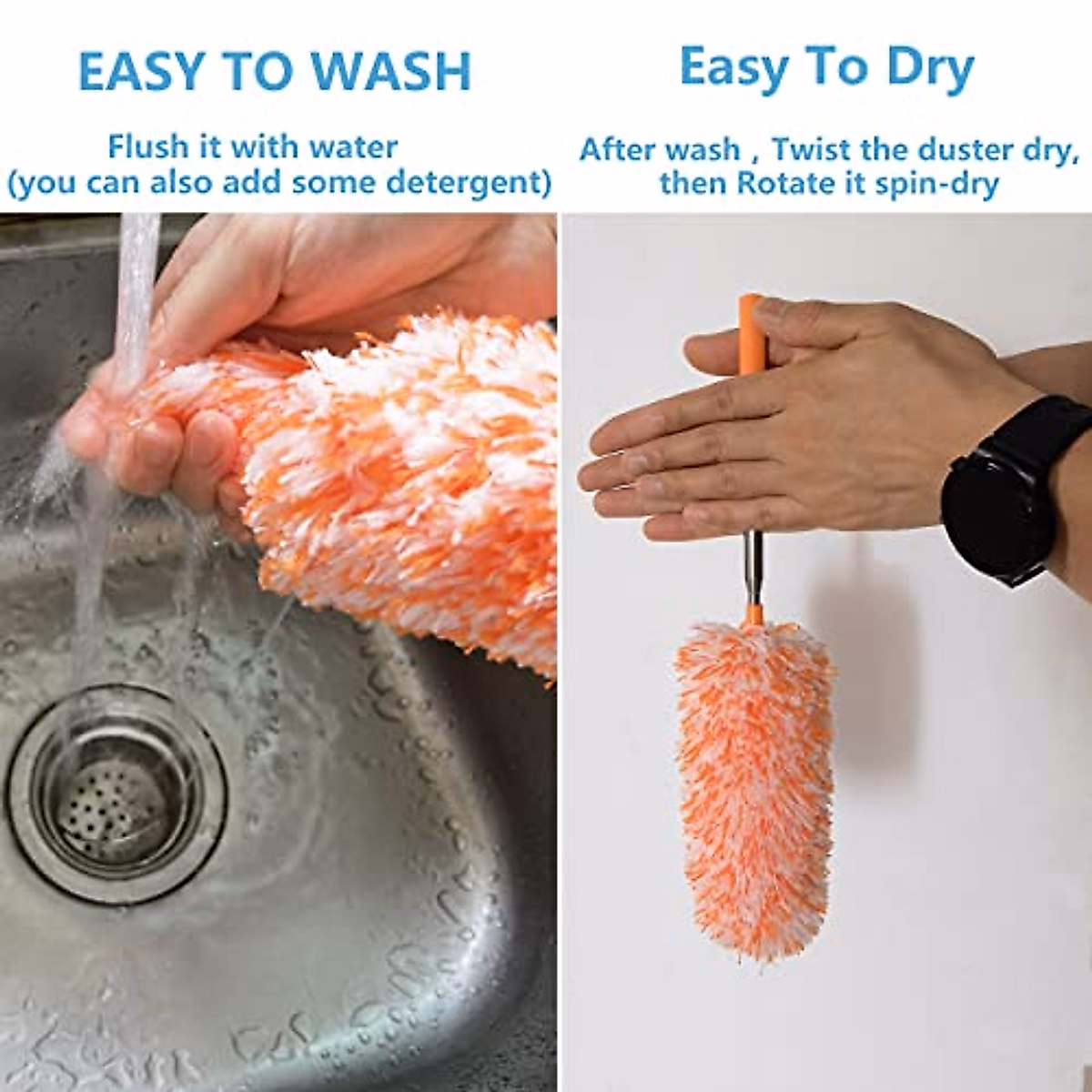 EASY TO WASH

Flush it with water
(you can also add some detergent)

Easy To Dry

After wash , Twist the duster dry,
then Rotate it spin-dry